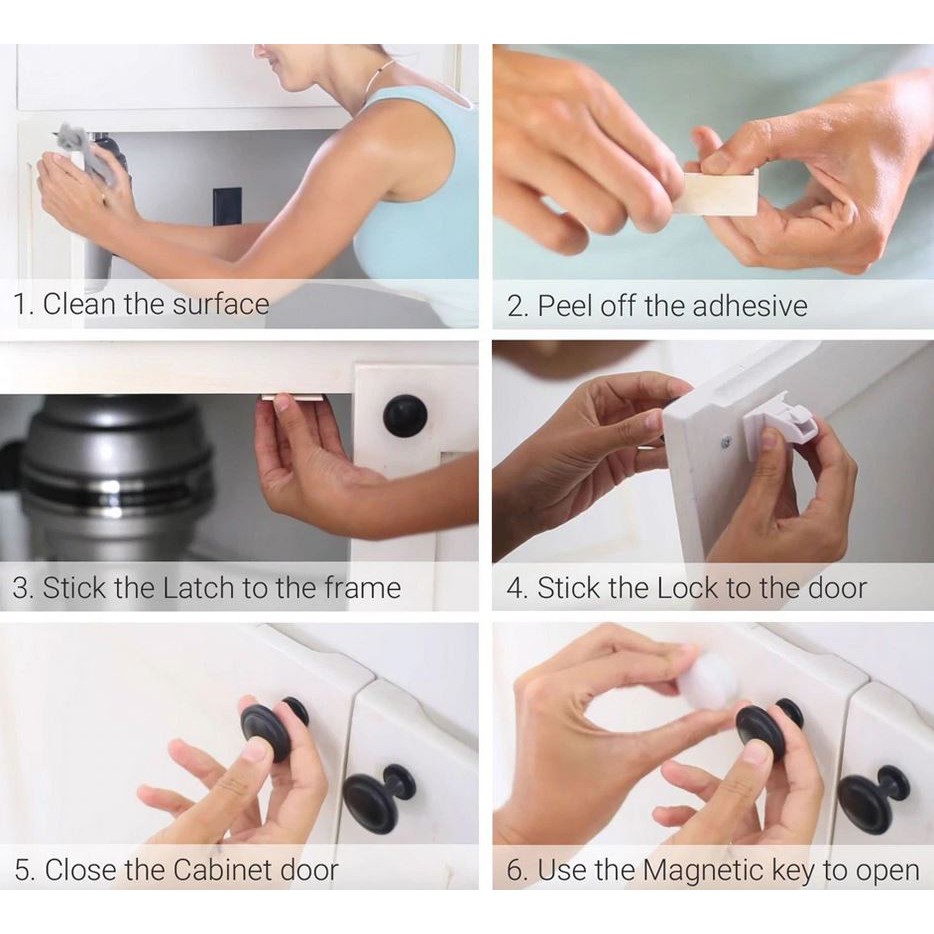 1. Clean the surface

2. Peel off the adhesive

3. Stick the Latch to the frame

4. Stick the Lock to the door

5. Close the Cabinet door

6. Use the Magnetic key to open