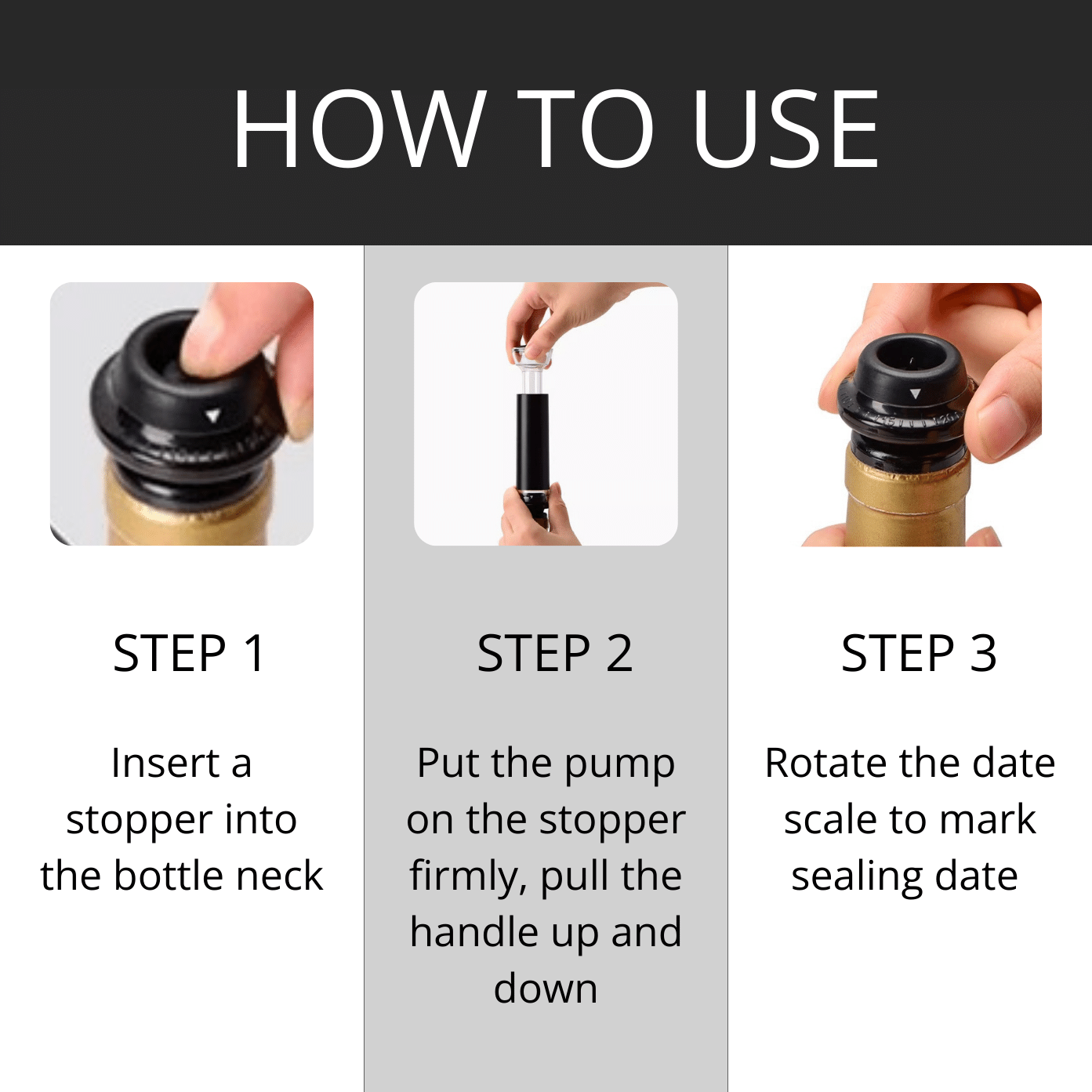 HOW TO USE

STEP 1

Insert a stopper into the bottle neck

STEP 2

Put the pump on the stopper firmly, pull the handle up and down

STEP 3

Rotate the date scale to mark sealing date