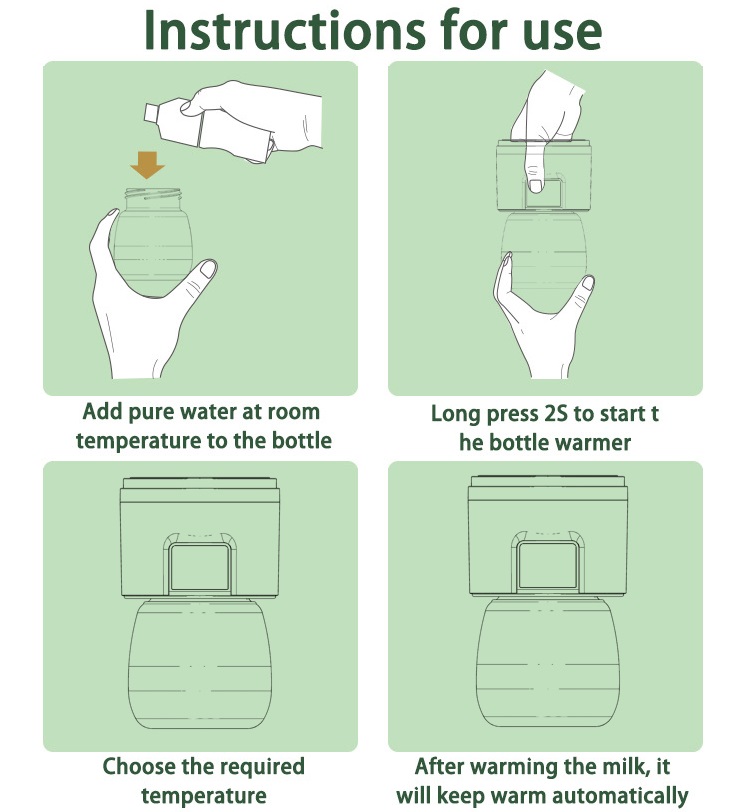 Instructions for use

Add pure water at room temperature to the bottle

Long press 2S to start t he bottle warmer

Choose the required temperature

After warming the milk, it will keep warm automatically