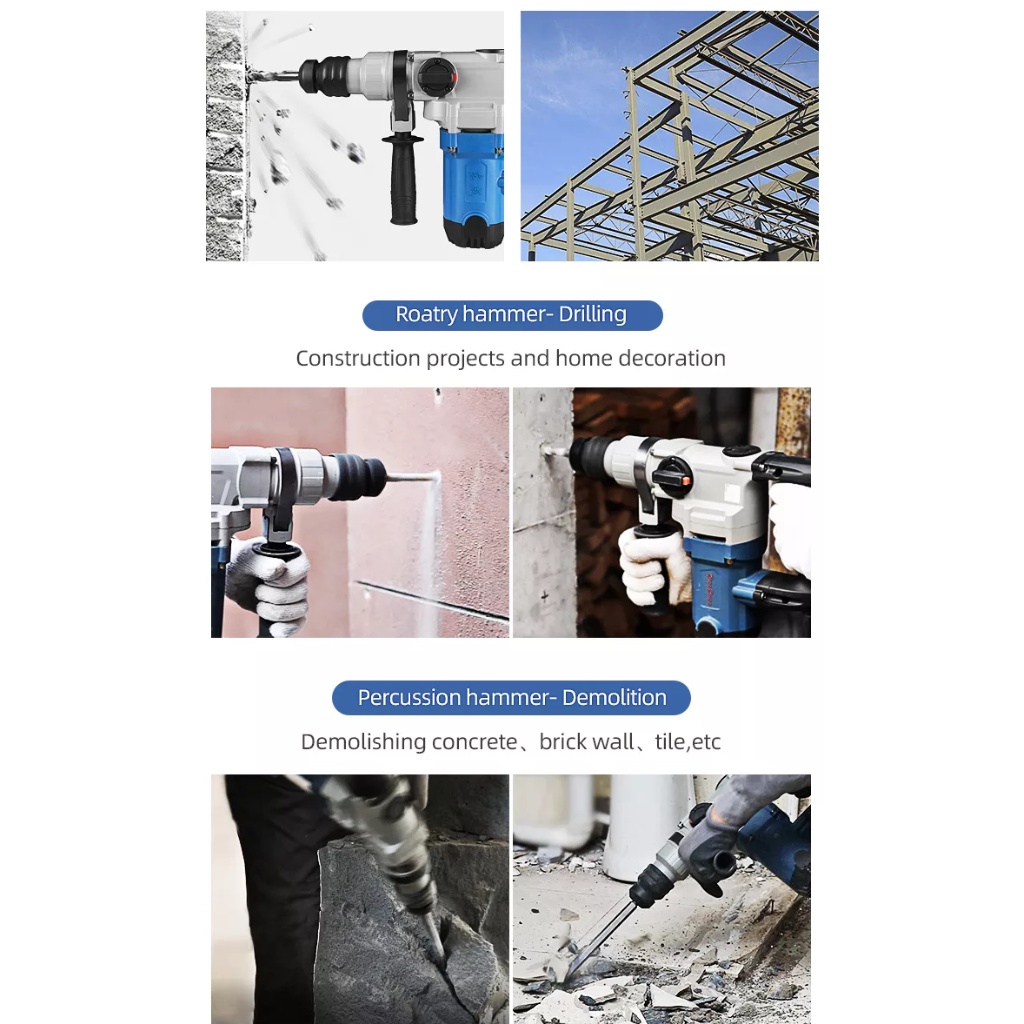 Roatry hammer- Drilling

Construction projects and home decoration

Percussion hammer- Demolition

Demolishing concrete、brick wall、tile,etc