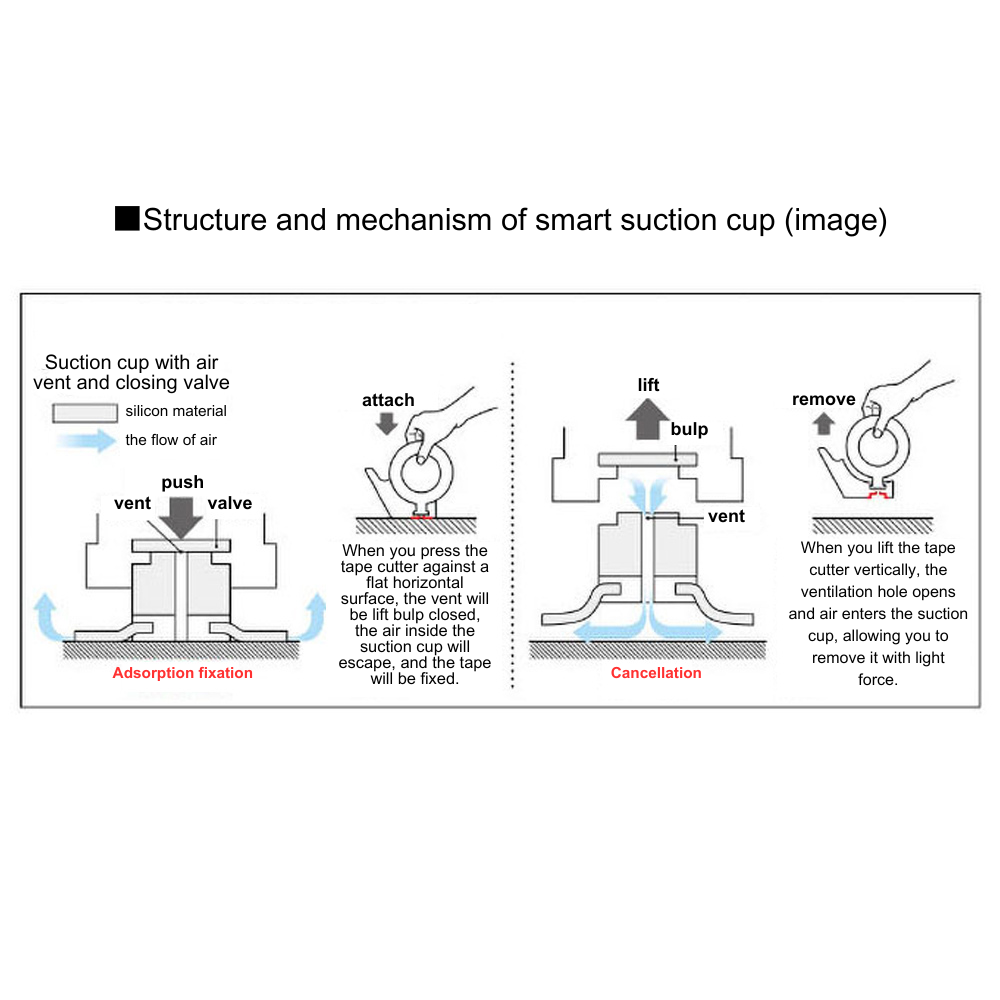 ■Structure and mechanism of smart suction cup (image)

Suction cup with air vent and closing valve

silicon material

the flow of air

push

vent

valve

Adsorption fixation

attach

When you press the tape cutter against a flat horizontal surface, the vent will be lift bulp closed, the air inside the suction cup will escape, and the tape will be fixed.

lift

bulp

vent

Cancellation

remove

When you lift the tape cutter vertically, the ventilation hole opens and air enters the suction cup, allowing you to remove it with light force.