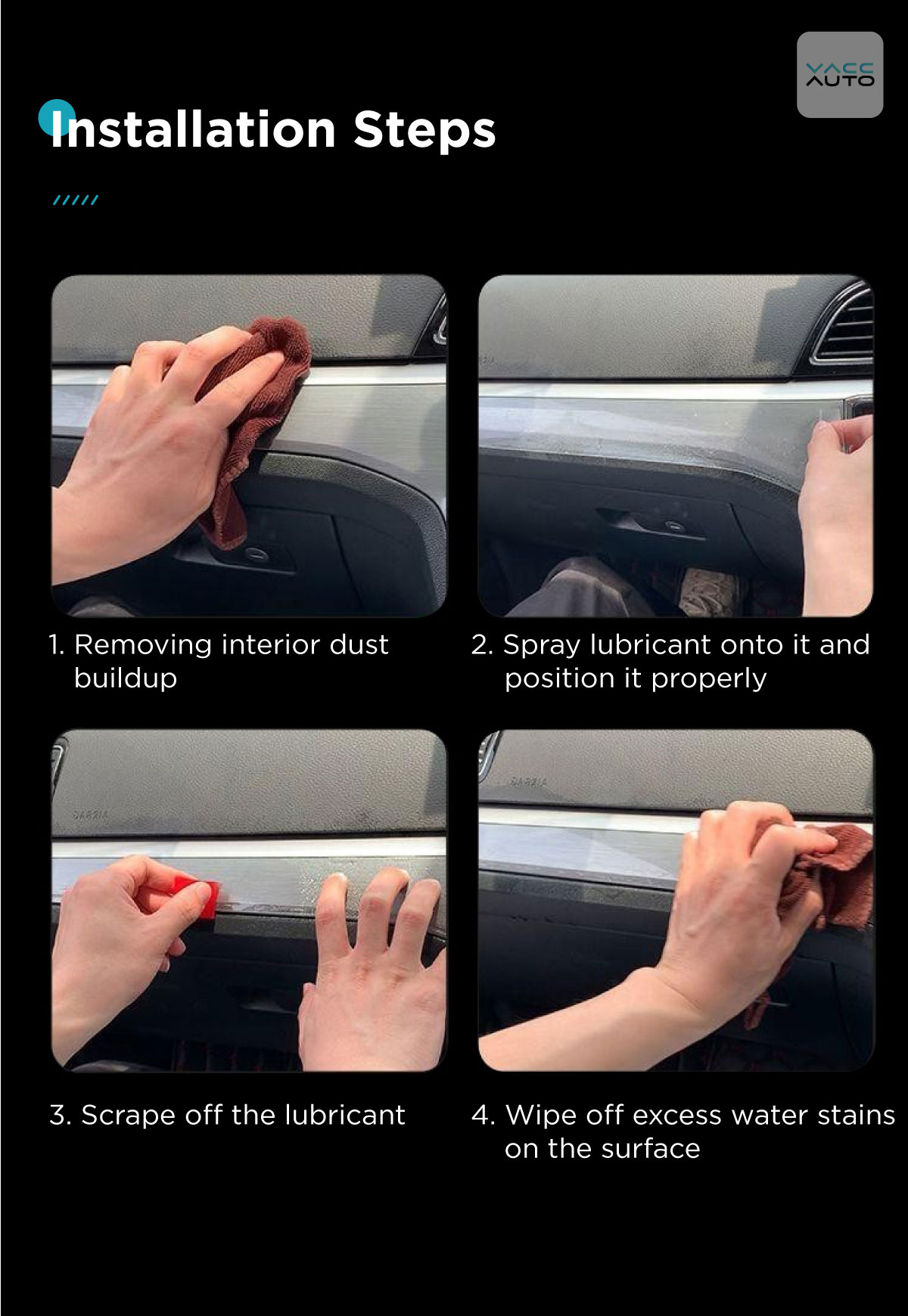 XACC AUTO

Installation Steps

1. Removing interior dust buildup

2. Spray lubricant onto it and position it properly

3. Scrape off the lubricant

4. Wipe off excess water stains on the surface