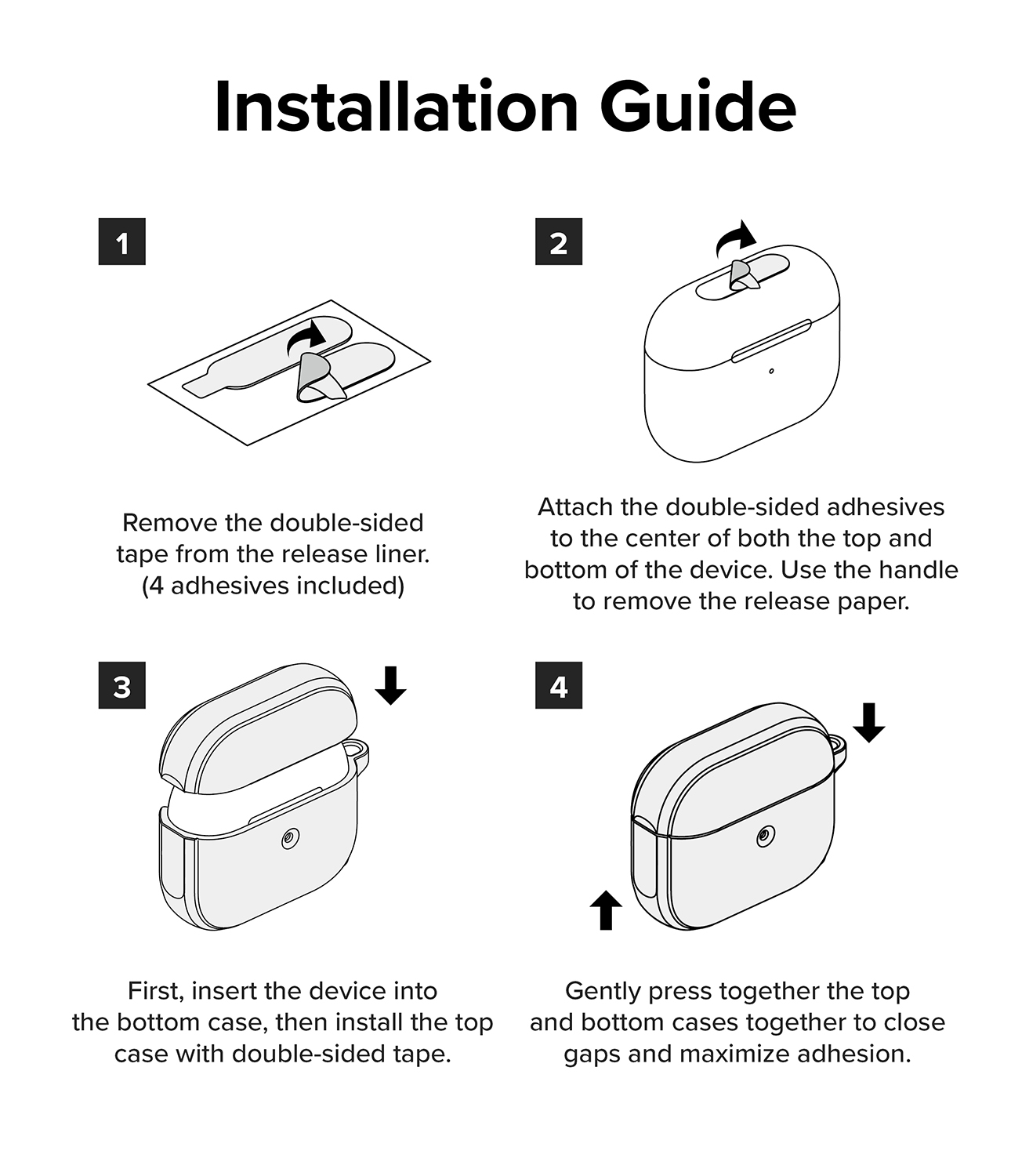 Installation Guide

1

Remove the double-sided tape from the release liner. (4 adhesives included)

2

Attach the double-sided adhesives to the center of both the top and bottom of the device. Use the handle to remove the release paper.

3

First, insert the device into the bottom case, then install the top case with double-sided tape.

4

Gently press together the top and bottom cases together to close gaps and maximize adhesion.