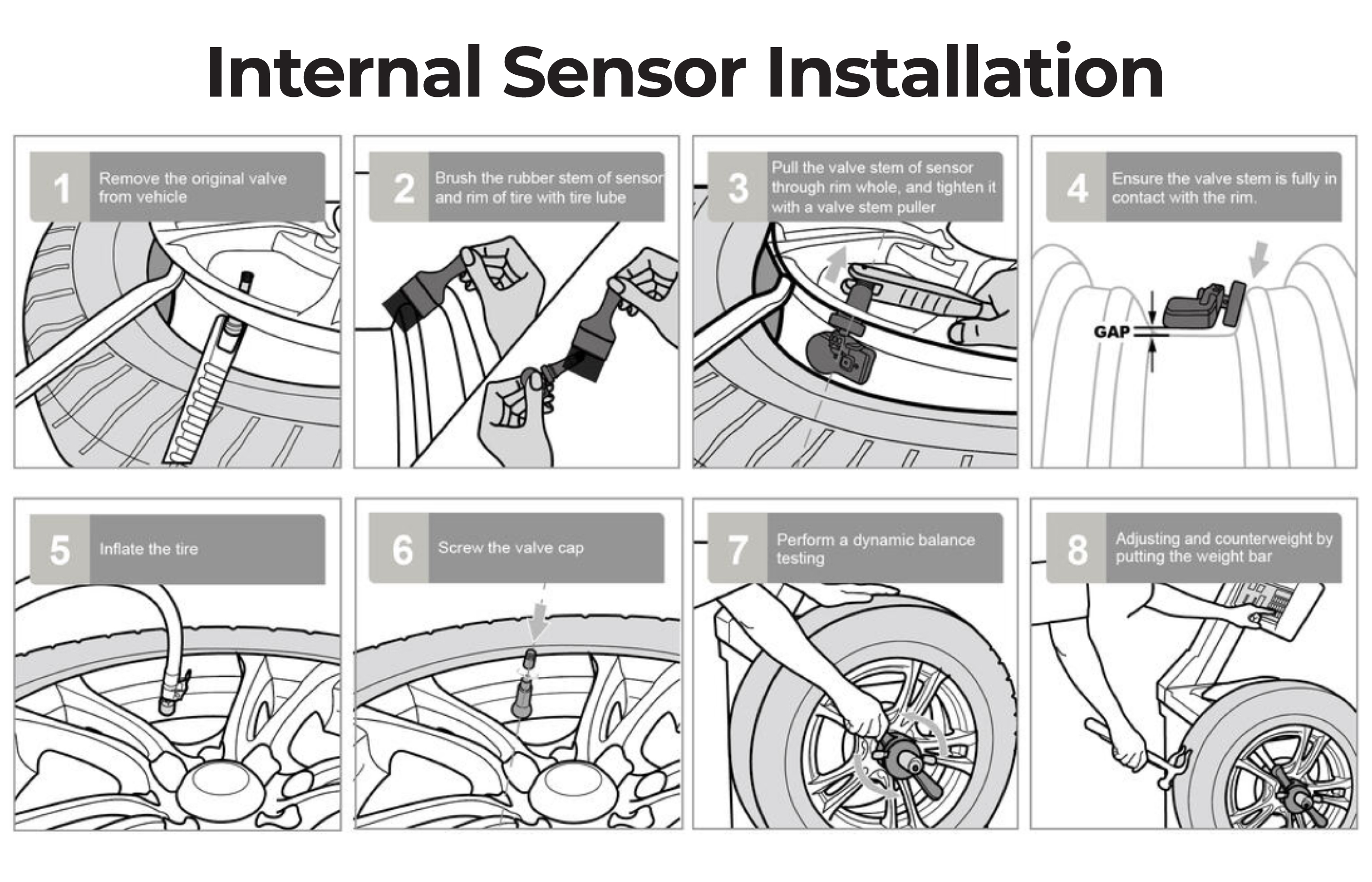 Internal Sensor Installation

1 Remove the original valve from vehicle

2 Brush the rubber stem of sensor and rim of tire with tire lube

3 Pull the valve stem of sensor through rim whole, and tighten it with a valve stem puller

4 Ensure the valve stem is fully in contact with the rim.

GAP

5 Inflate the tire

6 Screw the valve cap

7 Perform a dynamic balance testing

8 Adjusting and counterweight by putting the weight bar