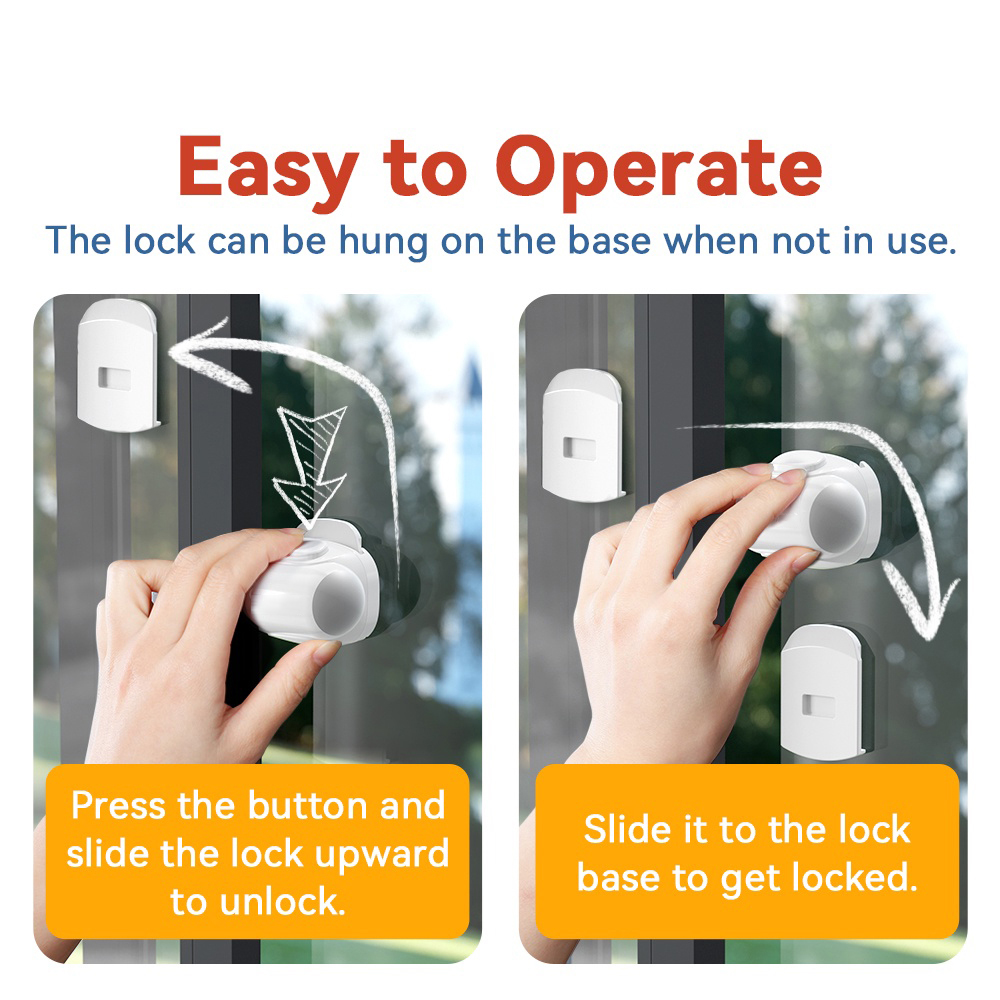 Easy to Operate
The lock can be hung on the base when not in use.

Press the button and slide the lock upward to unlock.

Slide it to the lock base to get locked.