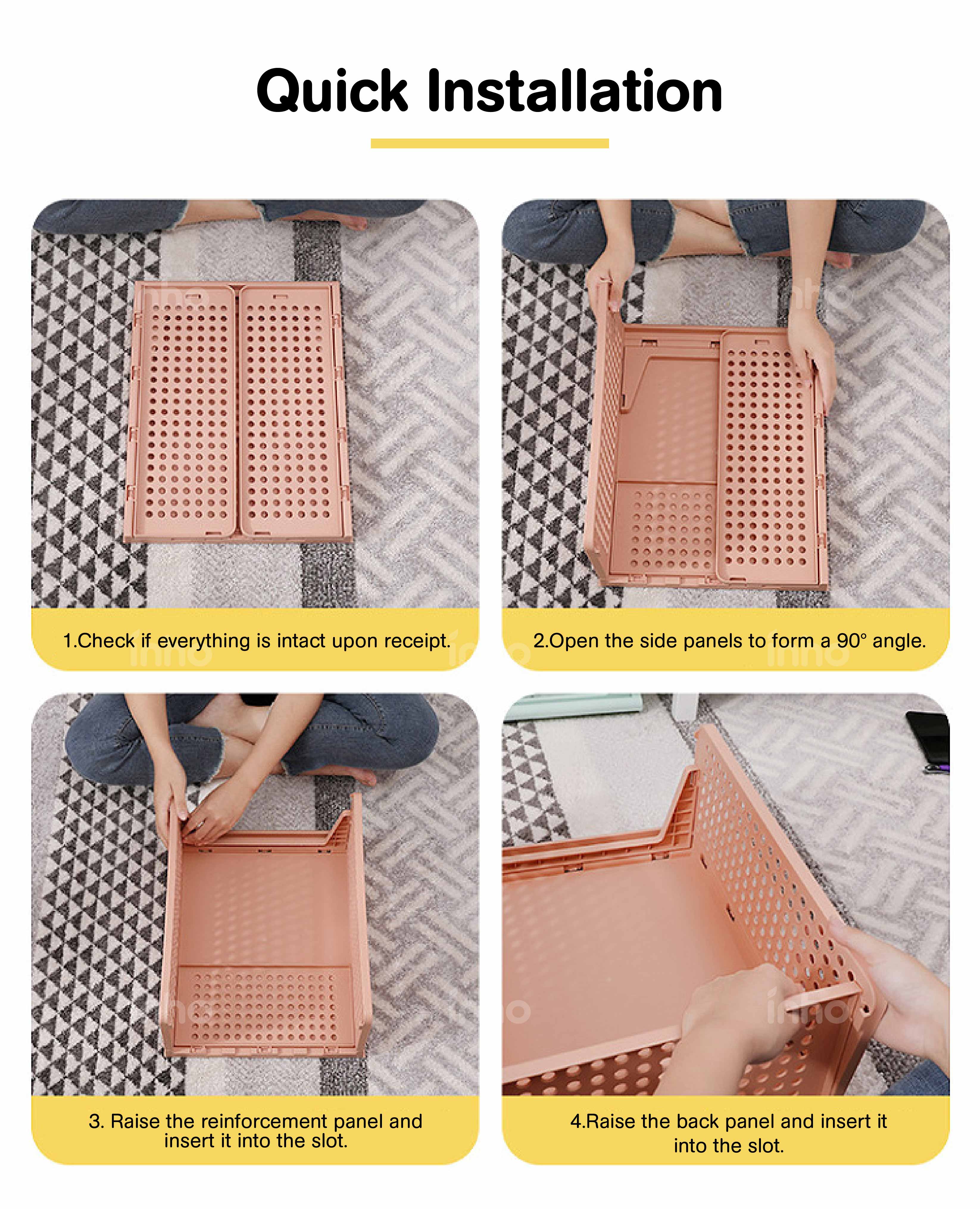 Quick Installation

1.Check if everything is intact upon receipt.

2.Open the side panels to form a 90° angle.

3. Raise the reinforcement panel and insert it into the slot.

4.Raise the back panel and insert it into the slot.