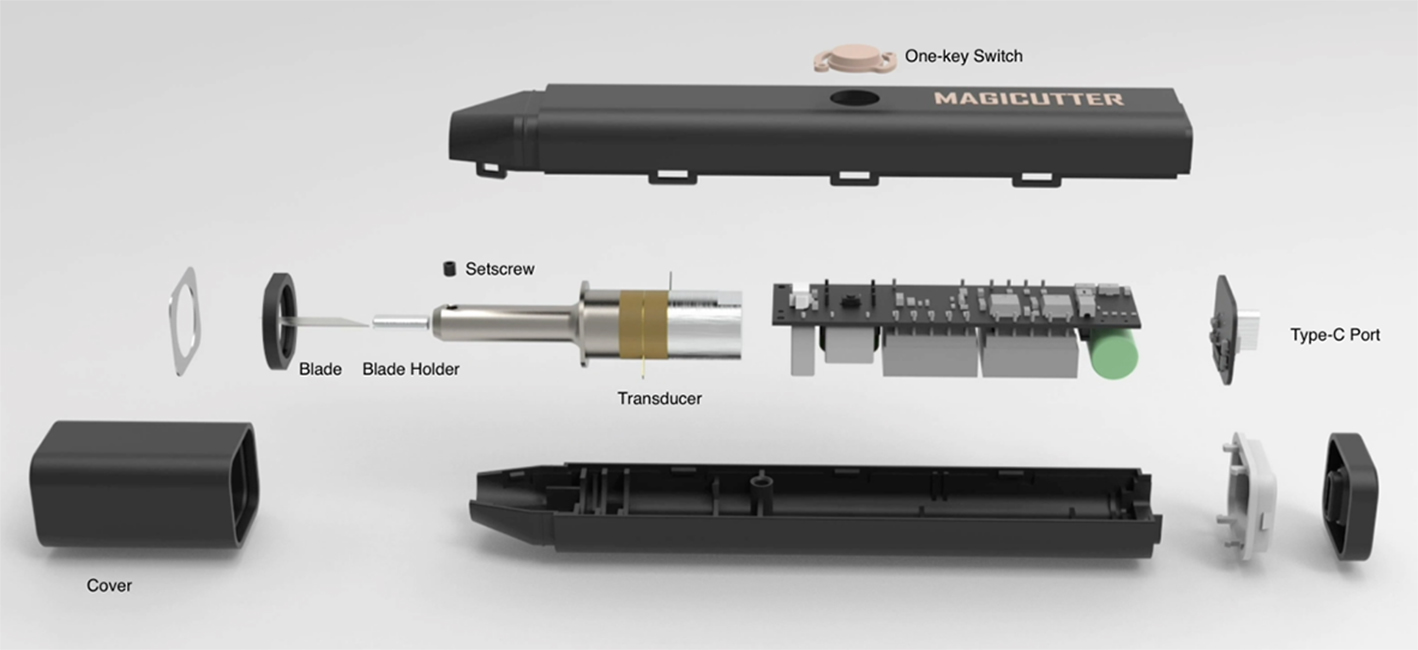 One-key Switch

MAGICUTTER

Setscrew

Blade

Blade Holder

Transducer

Type-C Port

Cover