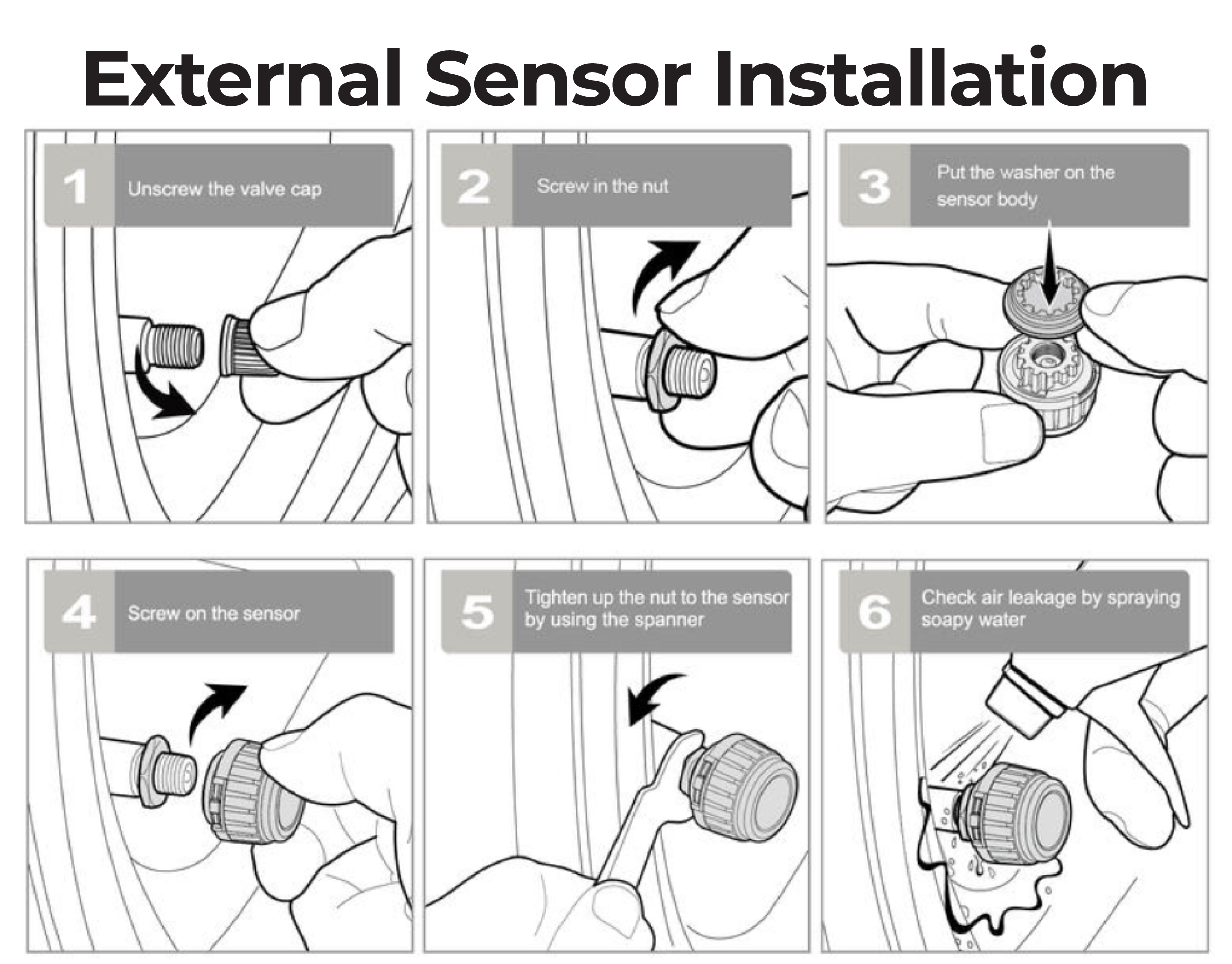 External Sensor Installation

1 Unscrew the valve cap

2 Screw in the nut

3 Put the washer on the sensor body

4 Screw on the sensor

5 Tighten up the nut to the sensor by using the spanner

6 Check air leakage by spraying soapy water