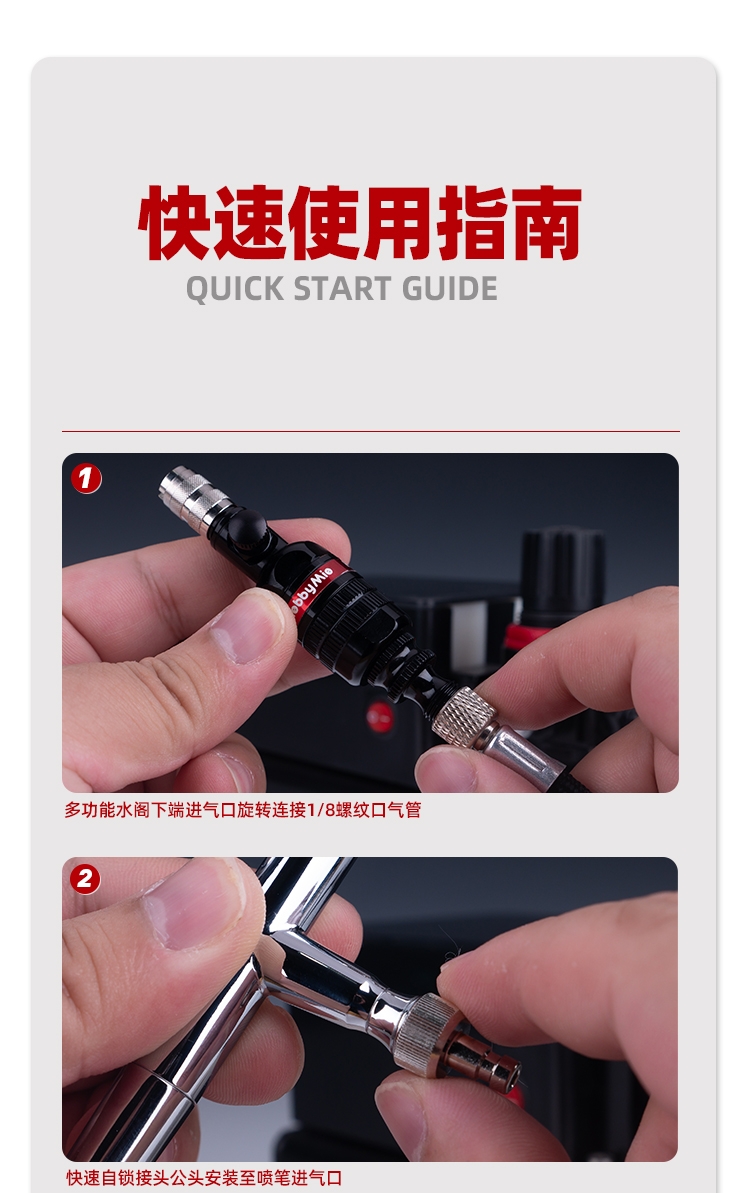 快速使用指南
QUICK START GUIDE

1
obbyMio
多功能水阁下端进气口旋转连接1/8螺纹口气管

2
快速自锁接头公头安装至喷笔进气口