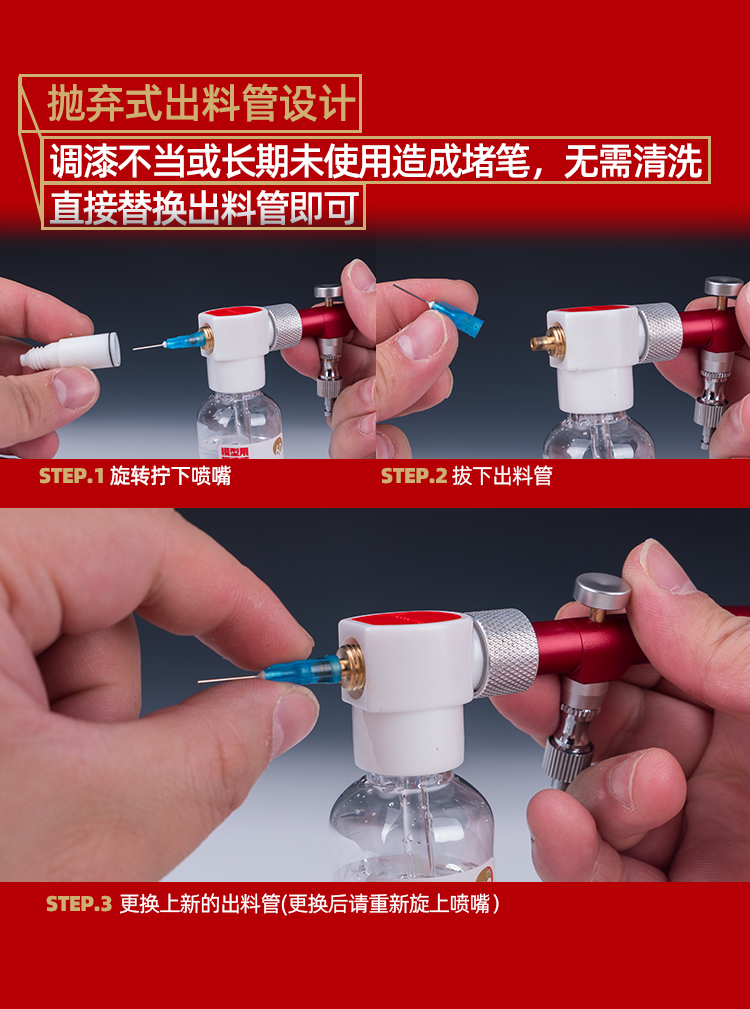 抛弃式出料管设计
调漆不当或长期未使用造成堵笔，无需清洗
直接替换出料管即可

模型用

STEP.1 旋转拧下喷嘴

STEP.2 拔下出料管

STEP.3 更换上新的出料管(更换后请重新旋上喷嘴）