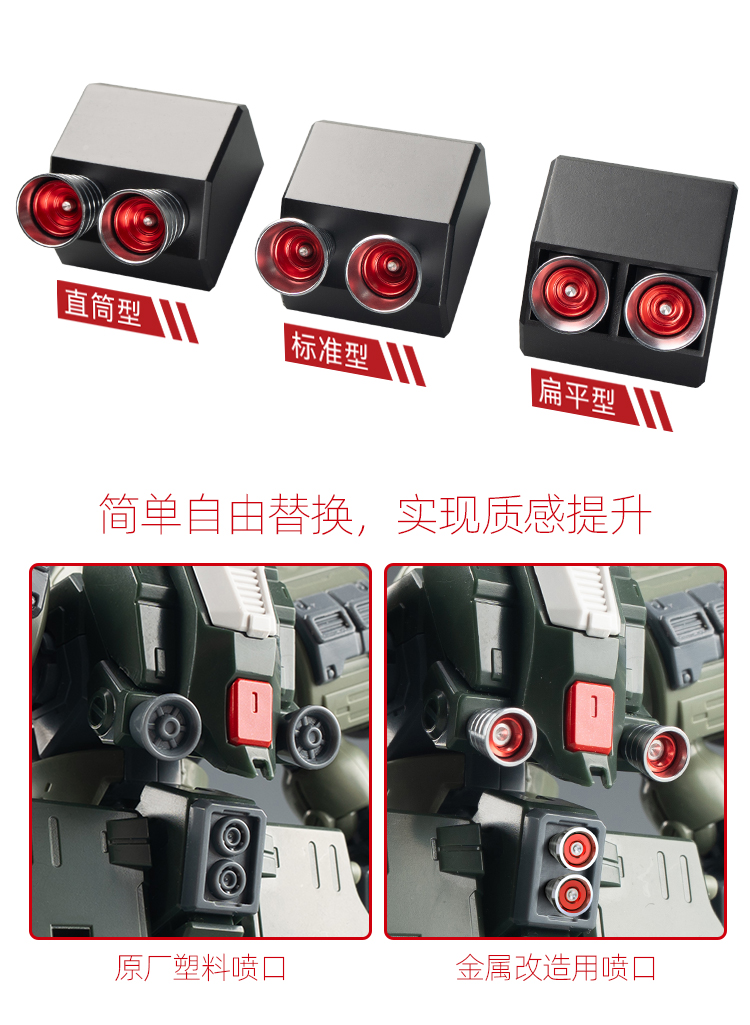 直筒型

标准型

扁平型

简单自由替换，实现质感提升

原厂塑料喷口

金属改造用喷口