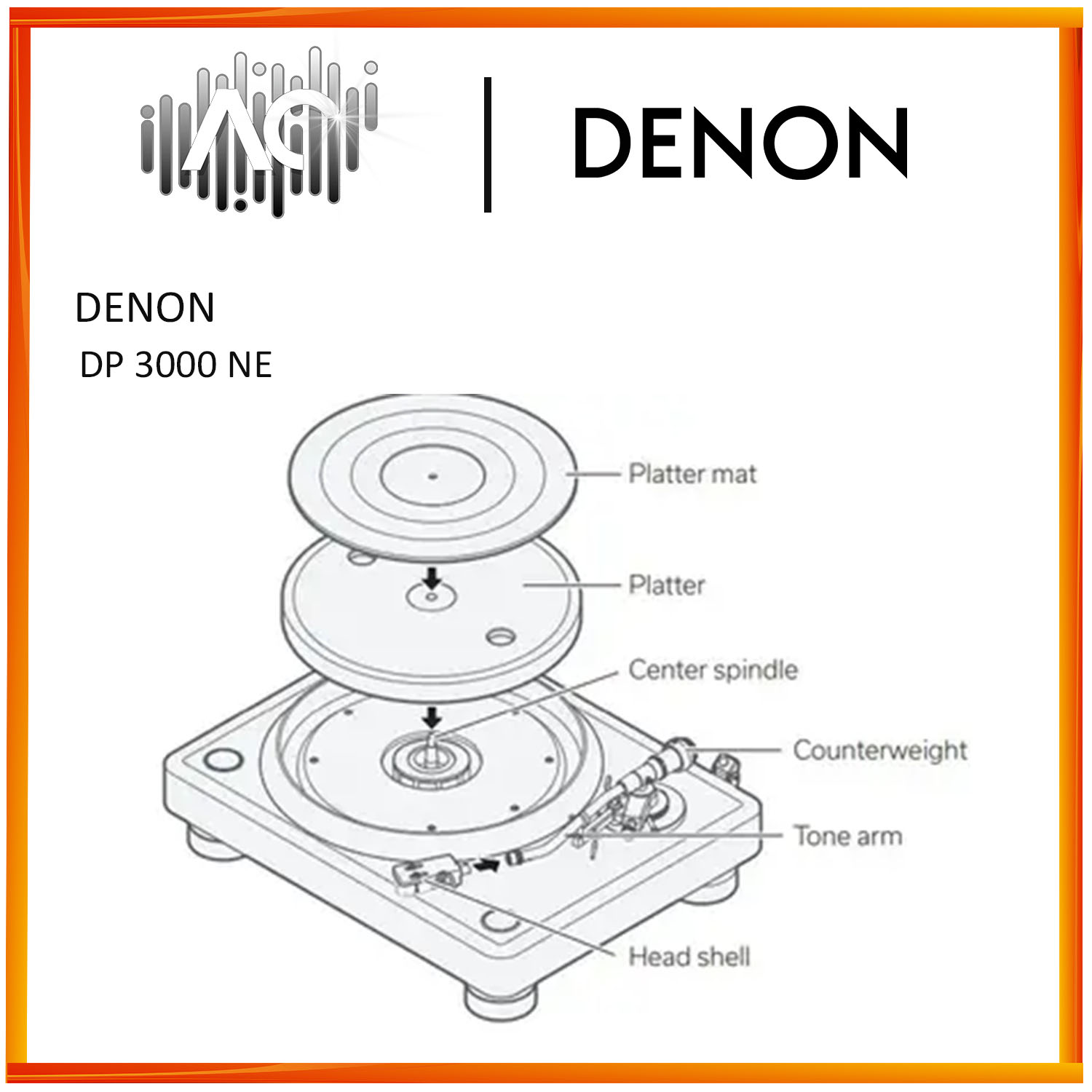 AC

DENON

DENON
DP 3000 NE

Platter mat

Platter

Center spindle

Counterweight

Tone arm

Head shell