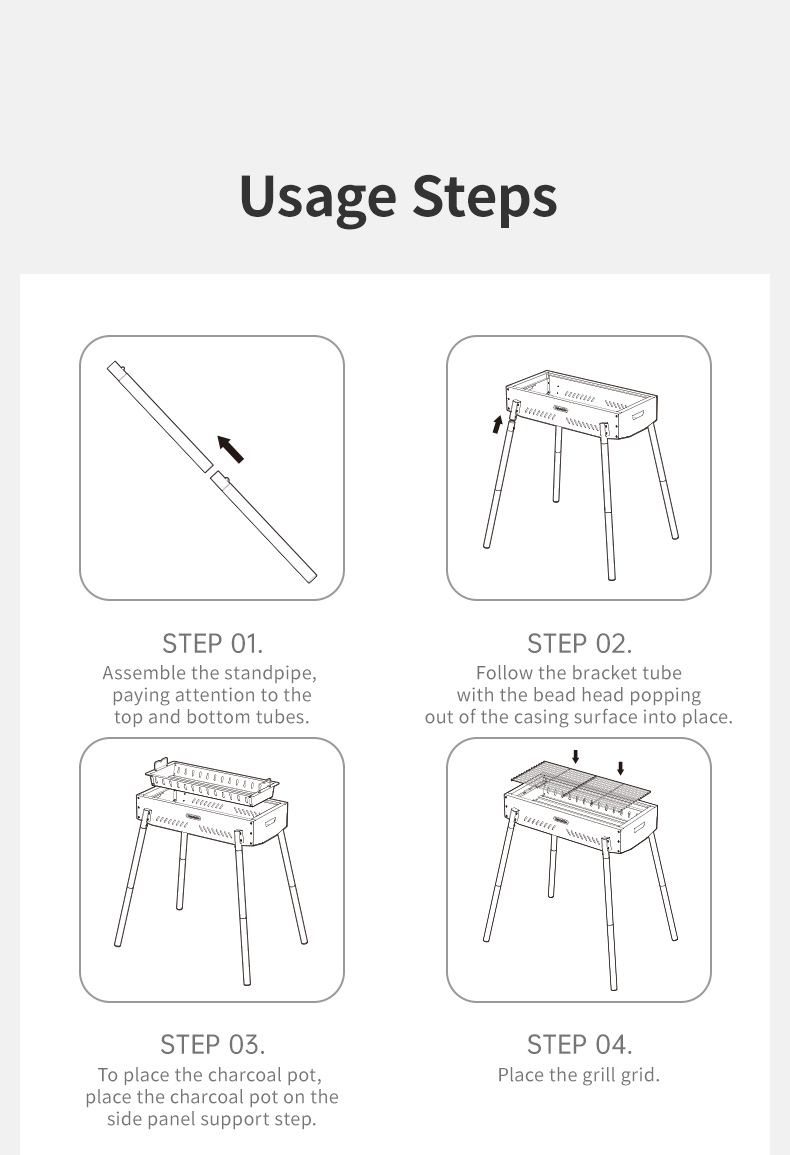 Usage Steps

STEP 01.
Assemble the standpipe, paying attention to the top and bottom tubes.

STEP 02.
Follow the bracket tube with the bead head popping out of the casing surface into place.

STEP 03.
To place the charcoal pot, place the charcoal pot on the side panel support step.

STEP 04.
Place the grill grid.