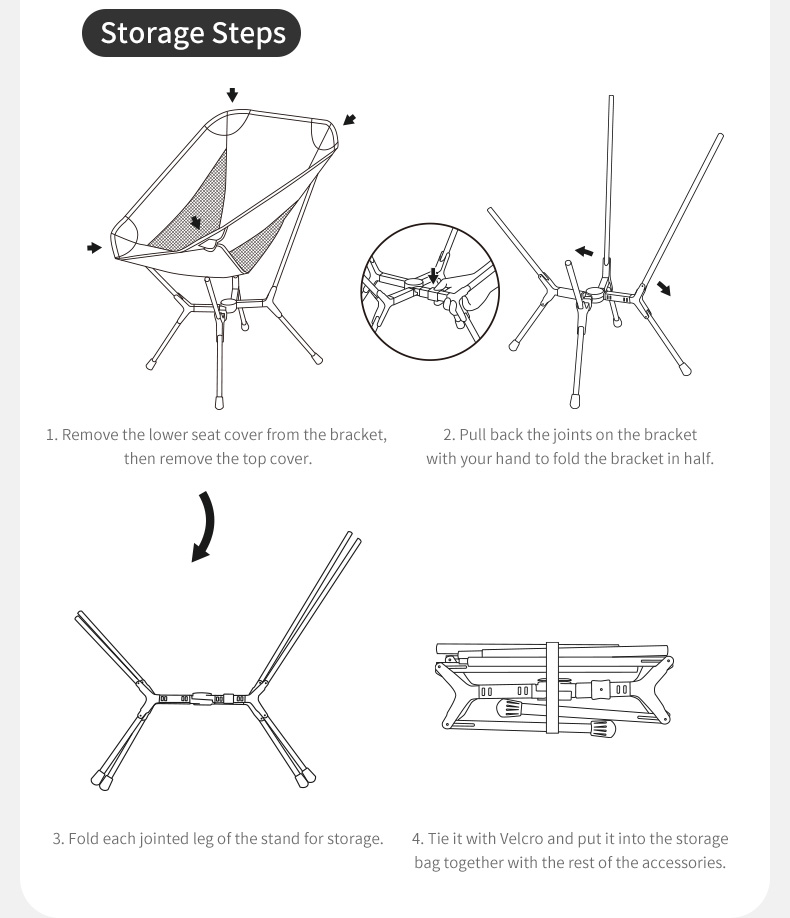 Storage Steps

1. Remove the lower seat cover from the bracket, then remove the top cover.

2. Pull back the joints on the bracket with your hand to fold the bracket in half.

3. Fold each jointed leg of the stand for storage.

4. Tie it with Velcro and put it into the storage bag together with the rest of the accessories.