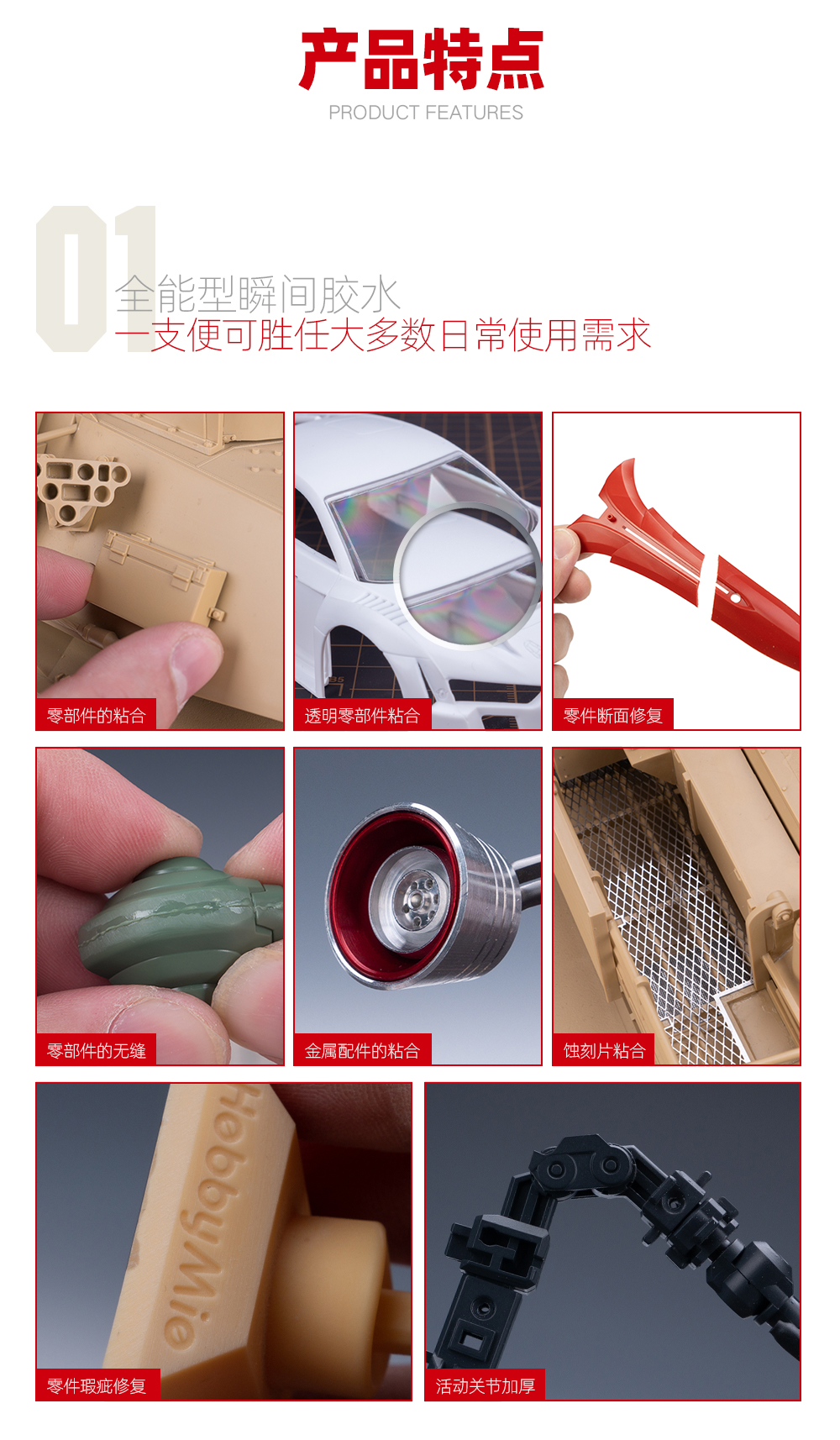 产品特点
PRODUCT FEATURES

01
全能型瞬间胶水
一支便可胜任大多数日常使用需求

零部件的粘合

透明零部件粘合

零件断面修复

零部件的无缝

金属配件的粘合

蚀刻片粘合

HobbyMio

零件瑕疵修复

活动关节加厚