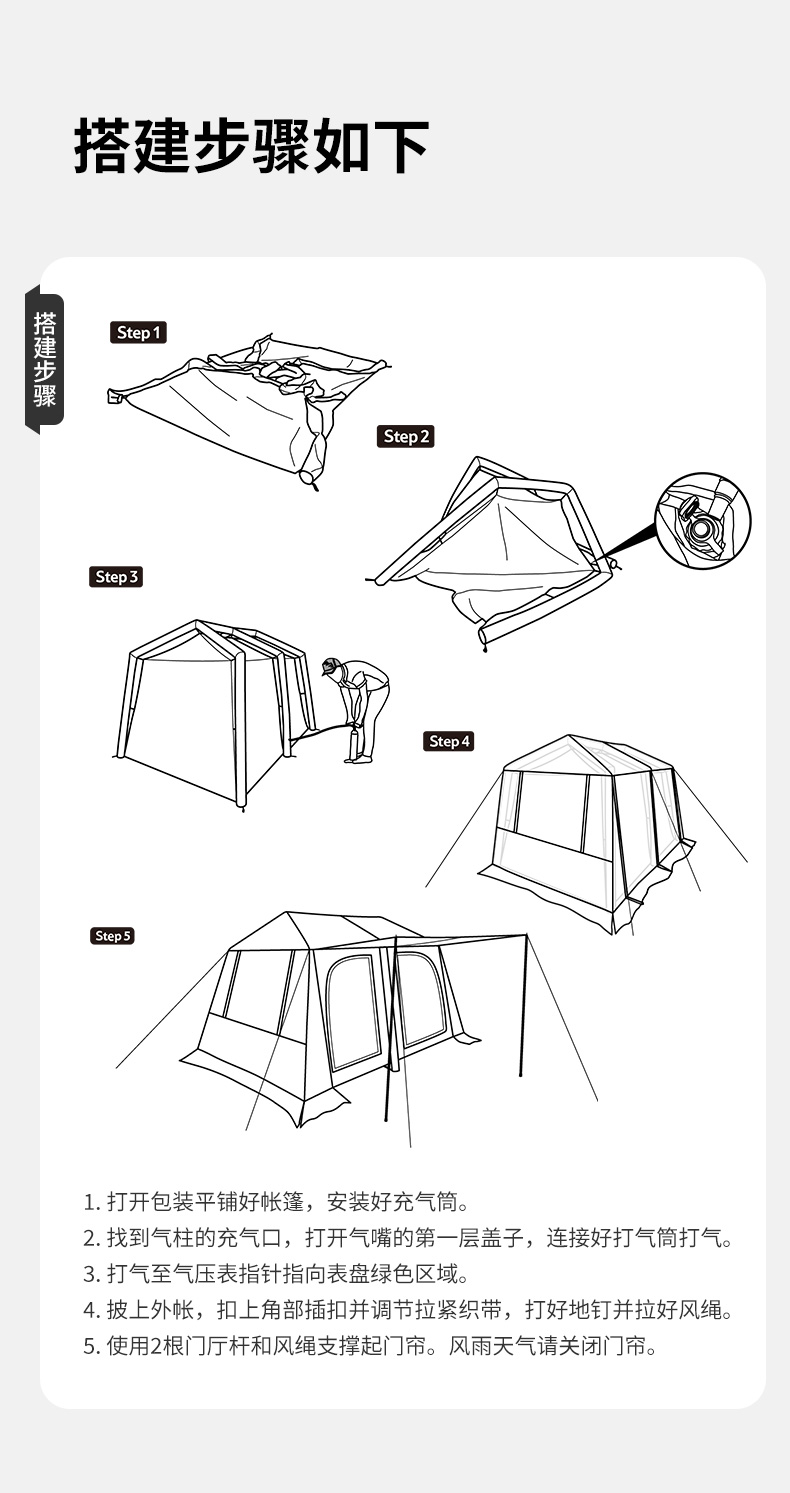 搭建步骤如下

搭建步骤

Step 1

Step 2

Step 3

Step 4

Step 5

1. 打开包装平铺好帐篷，安装好充气筒。

2. 找到气柱的充气口，打开气嘴的第一层盖子，连接好打气筒打气。

3. 打气至气压表指针指向表盘绿色区域。

4. 披上外帐，扣上角部插扣并调节拉紧织带，打好地钉并拉好风绳。

5. 使用2根门厅杆和风绳支撑起门帘。风雨天气请关闭门帘。