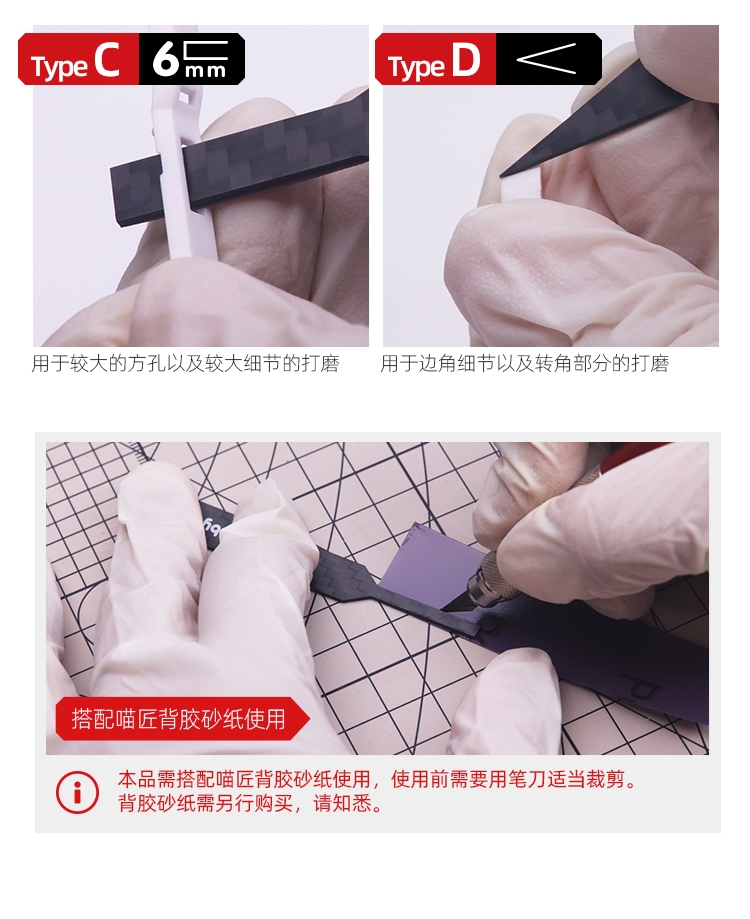 Type C 6mm

Type D

用于较大的方孔以及较大细节的打磨

用于边角细节以及转角部分的打磨

搭配喵匠背胶砂纸使用

本品需搭配喵匠背胶砂纸使用，使用前需要用笔刀适当裁剪。
背胶砂纸需另行购买，请知悉。