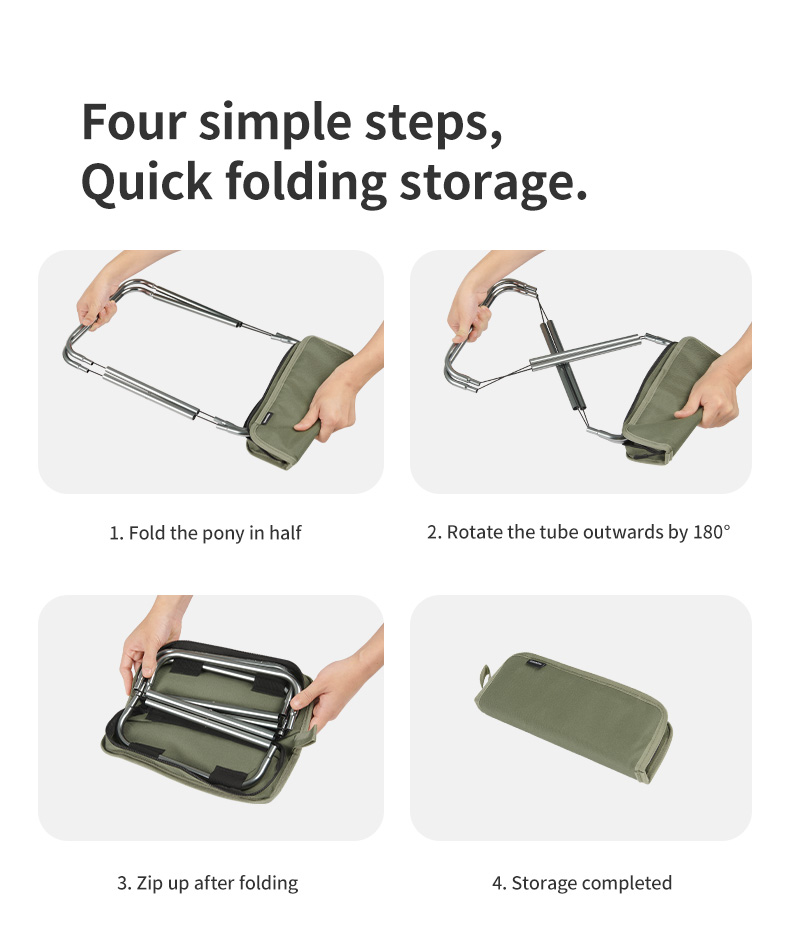 Four simple steps,
Quick folding storage.

1. Fold the pony in half

2. Rotate the tube outwards by 180°

3. Zip up after folding

4. Storage completed