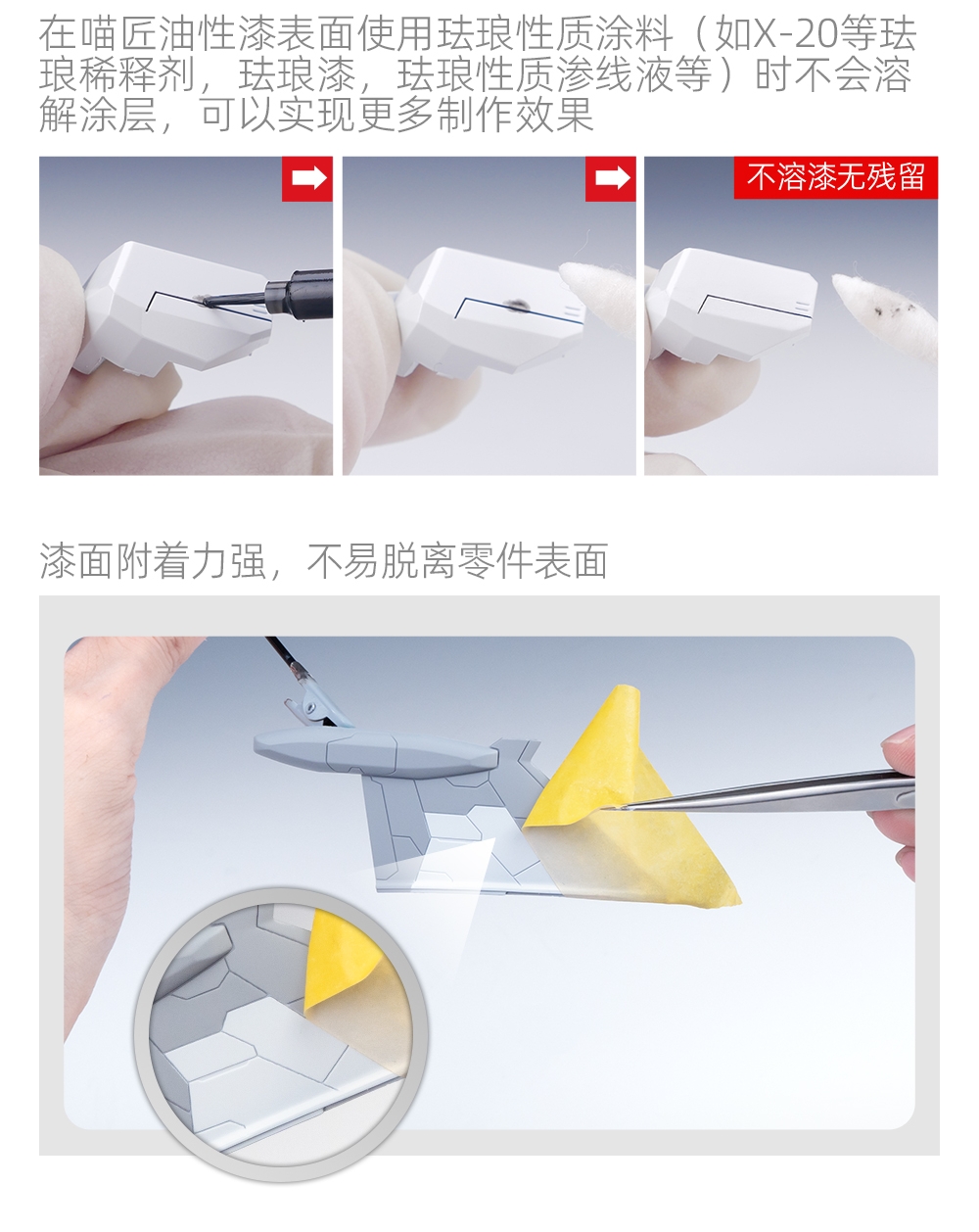 在喵匠油性漆表面使用珐琅性质涂料（如X-20等珐琅稀释剂，珐琅漆，珐琅性质渗线液等）时不会溶解涂层，可以实现更多制作效果

不溶漆无残留

漆面附着力强，不易脱离零件表面