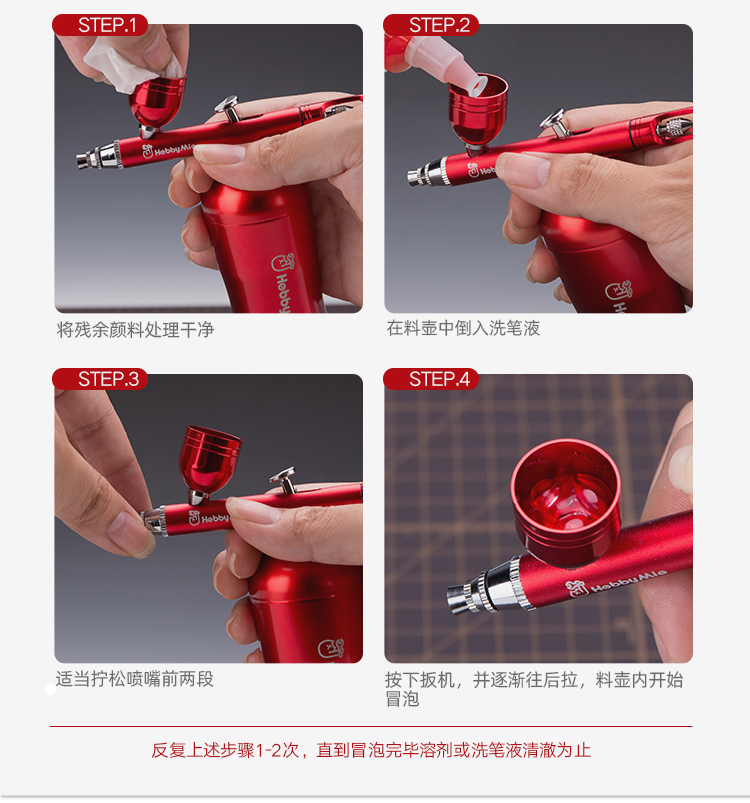 STEP.1

HobbyMio

将残余颜料处理干净

STEP.2

在料壶中倒入洗笔液

STEP.3

HobbyMio

适当拧松喷嘴前两段

STEP.4

HobbyMio

按下扳机，并逐渐往后拉，料壶内开始冒泡

反复上述步骤1-2次，直到冒泡完毕溶剂或洗笔液清澈为止