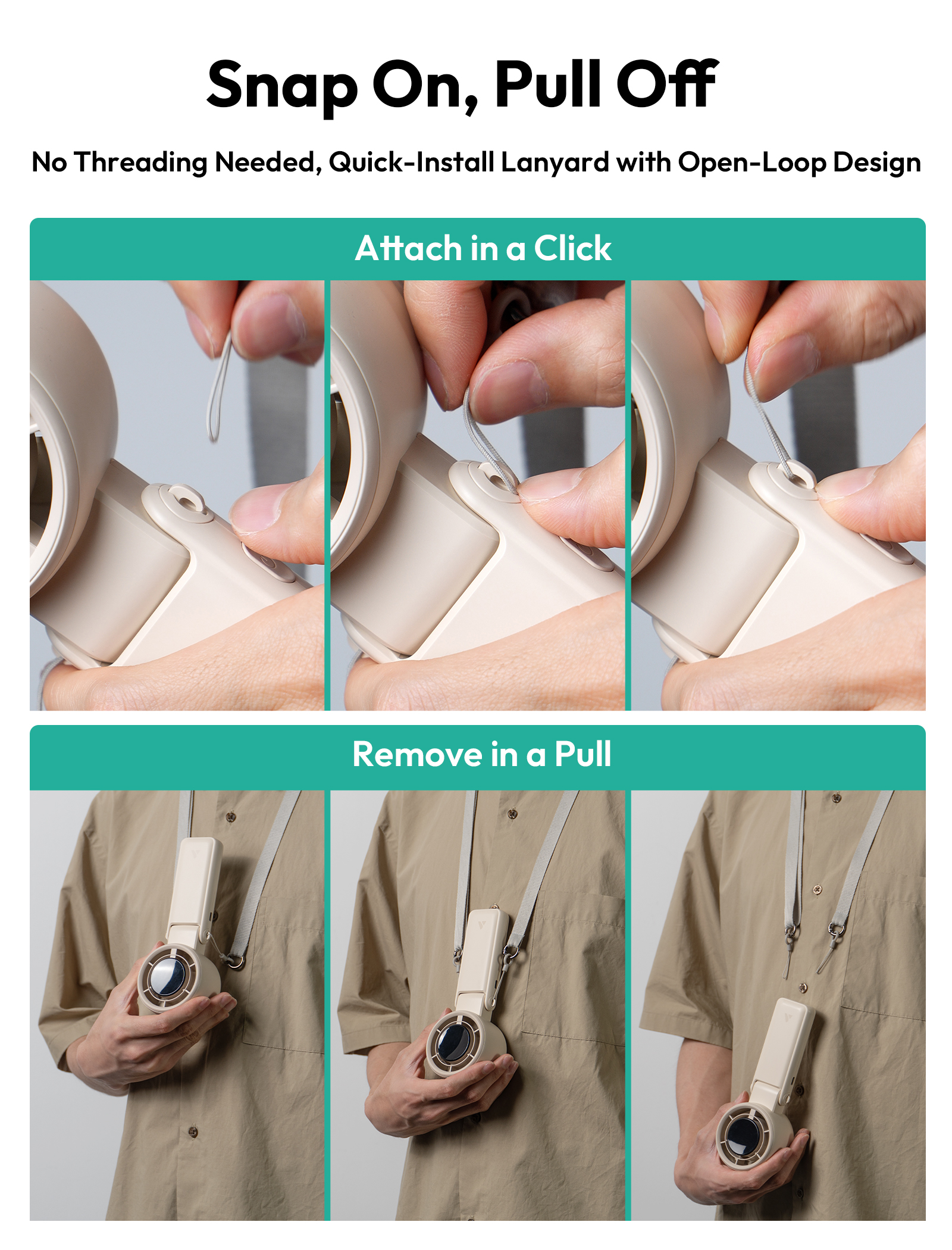 Snap On, Pull Off

No Threading Needed, Quick-Install Lanyard with Open-Loop Design

Attach in a Click

Remove in a Pull