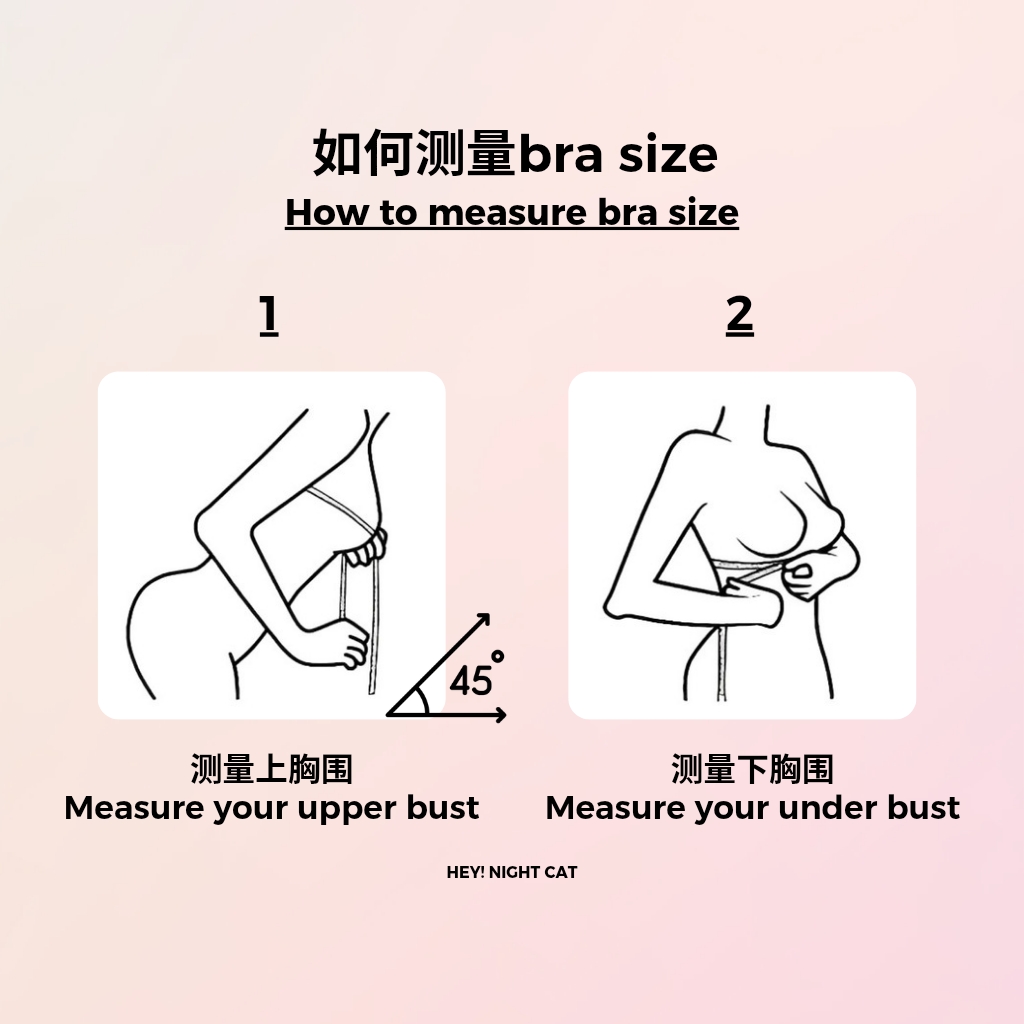 如何测量bra size
How to measure bra size

1

45°

测量上胸围
Measure your upper bust

2

测量下胸围
Measure your under bust

HEY! NIGHT CAT