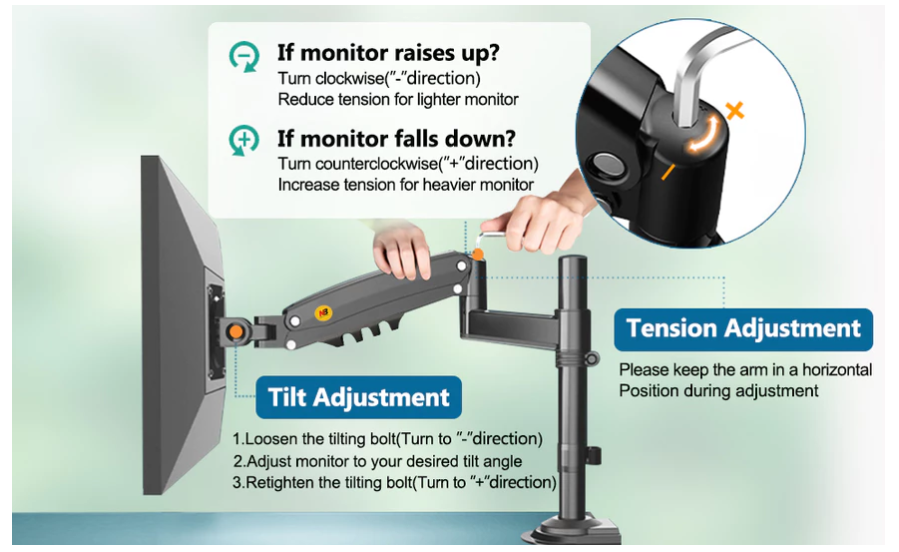 If monitor raises up?
Turn clockwise("-"direction)
Reduce tension for lighter monitor

If monitor falls down?
Turn counterclockwise("+"direction)
Increase tension for heavier monitor

Tension Adjustment
Please keep the arm in a horizontal Position during adjustment

Tilt Adjustment
1.Loosen the tilting bolt(Turn to "-"direction)
2.Adjust monitor to your desired tilt angle
3.Retighten the tilting bolt(Turn to "+"direction)