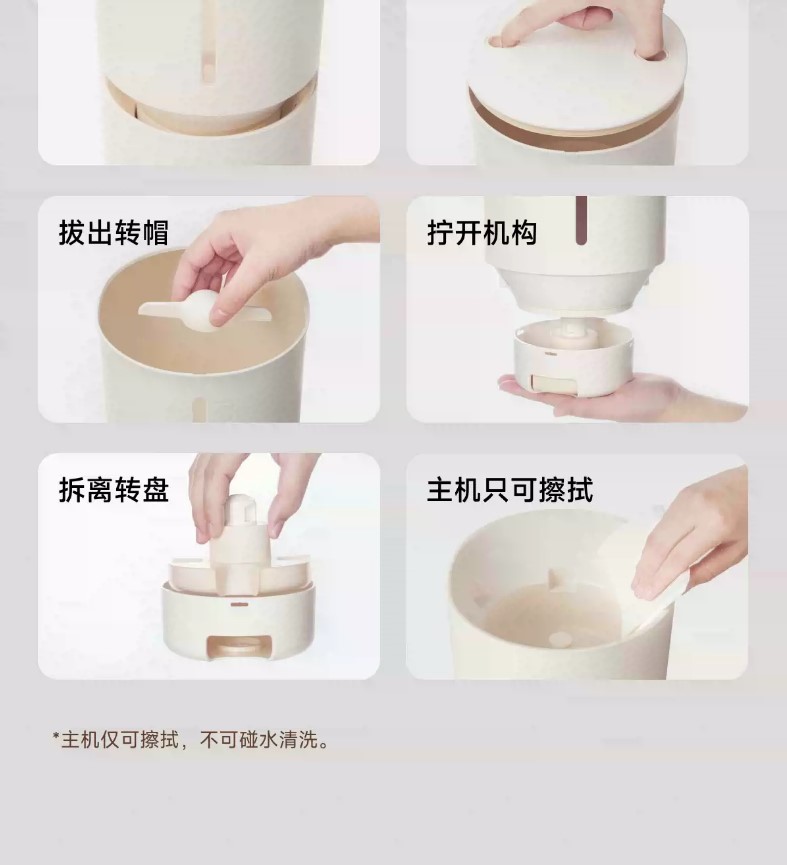 拔出转帽

拧开机构

拆离转盘

主机只可擦拭

*主机仅可擦拭，不可碰水清洗。