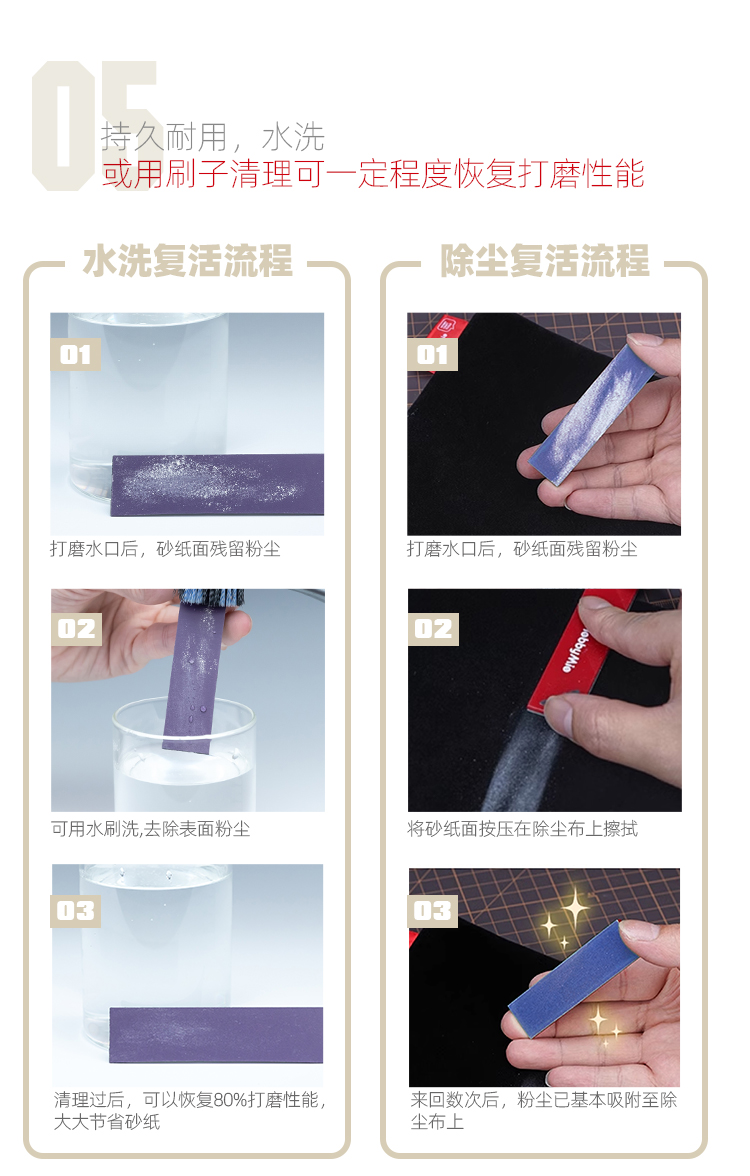 05

持久耐用，水洗

或用刷子清理可一定程度恢复打磨性能

水洗复活流程

01

打磨水口后，砂纸面残留粉尘

02

可用水刷洗,去除表面粉尘

03

清理过后，可以恢复80%打磨性能，大大节省砂纸

除尘复活流程

01

打磨水口后，砂纸面残留粉尘

02

将砂纸面按压在除尘布上擦拭

03

来回数次后，粉尘已基本吸附至除尘布上