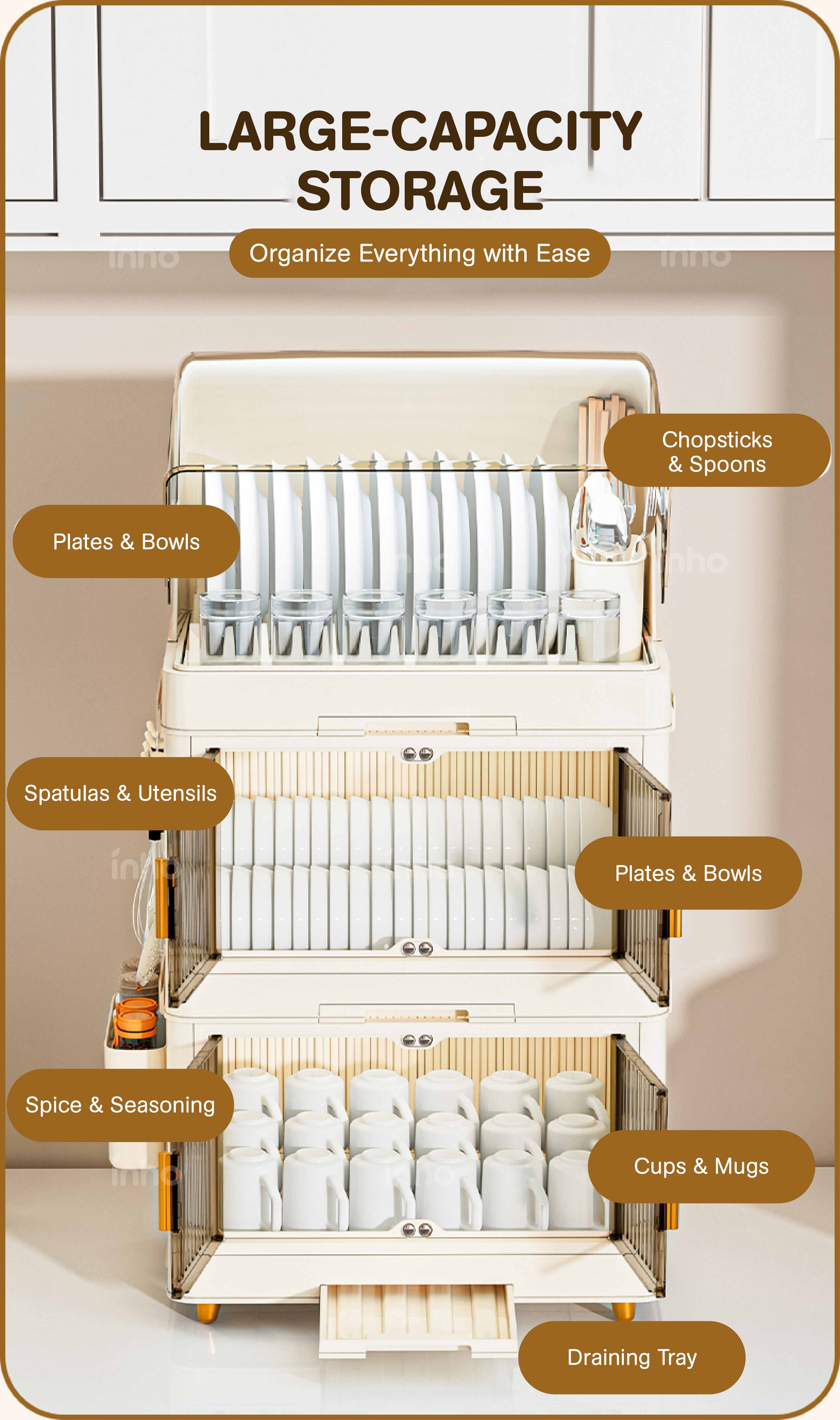 LARGE-CAPACITY STORAGE

Organize Everything with Ease

inno

inno

Chopsticks & Spoons

Plates & Bowls

inno

Spatulas & Utensils

inno

Plates & Bowls

Spice & Seasoning

inno

Cups & Mugs

Draining Tray