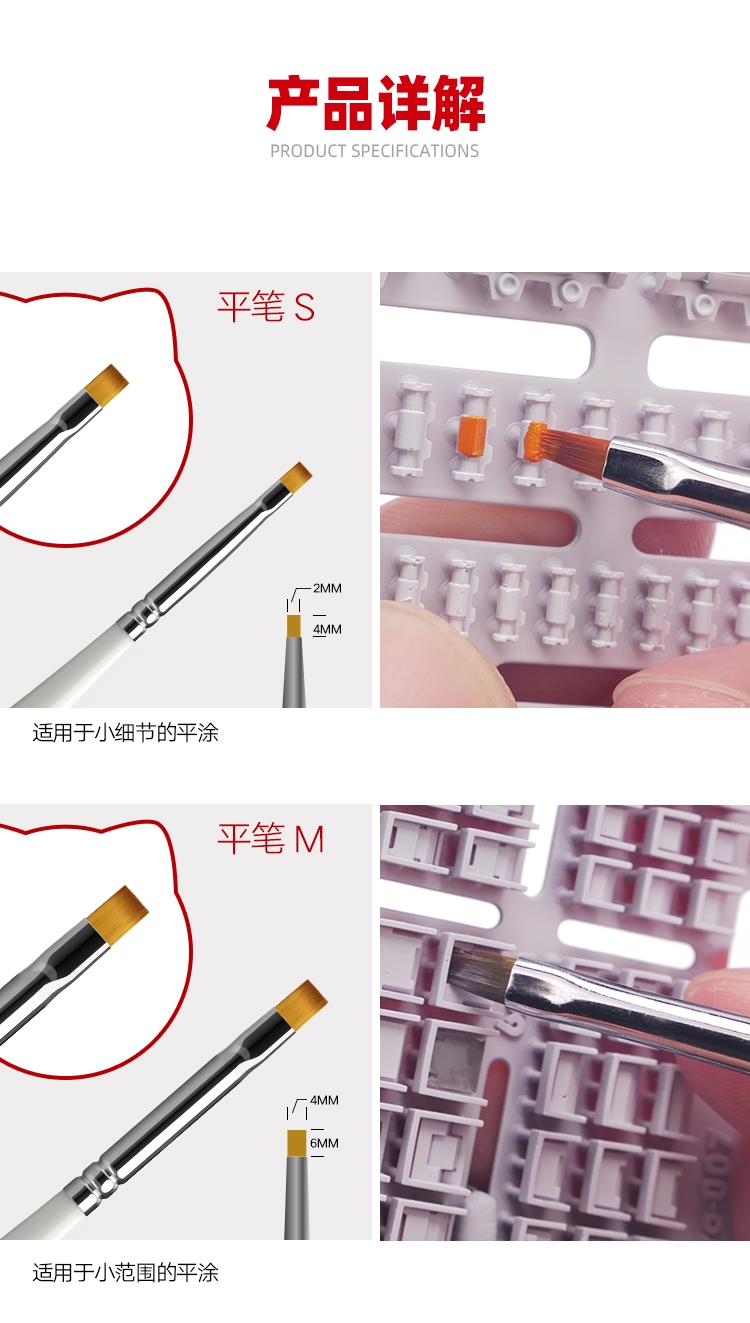 产品详解
PRODUCT SPECIFICATIONS

平笔 S

2MM
4MM

适用于小细节的平涂

平笔 M

4MM
6MM

适用于小范围的平涂