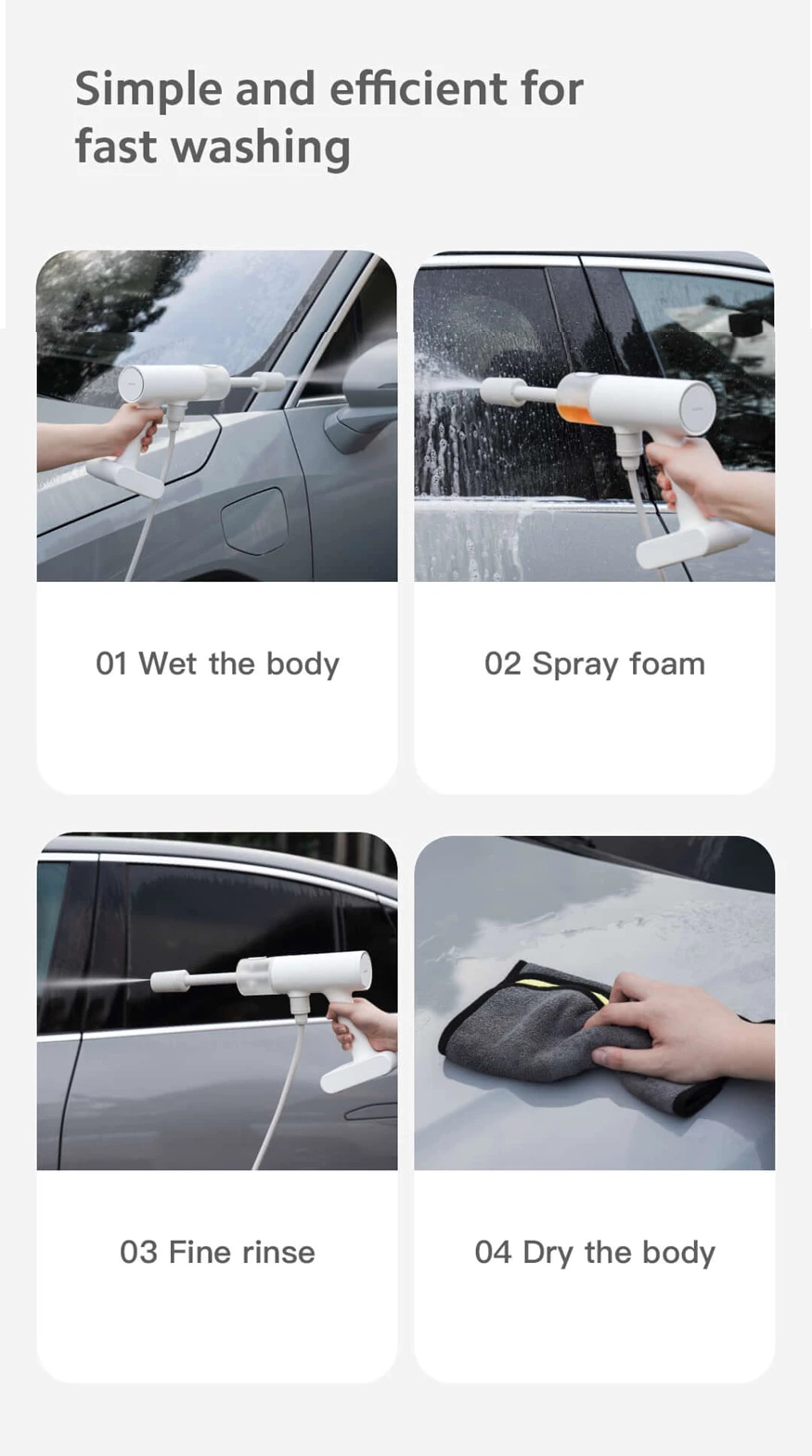 Simple and efficient for fast washing

01 Wet the body

02 Spray foam

03 Fine rinse

04 Dry the body