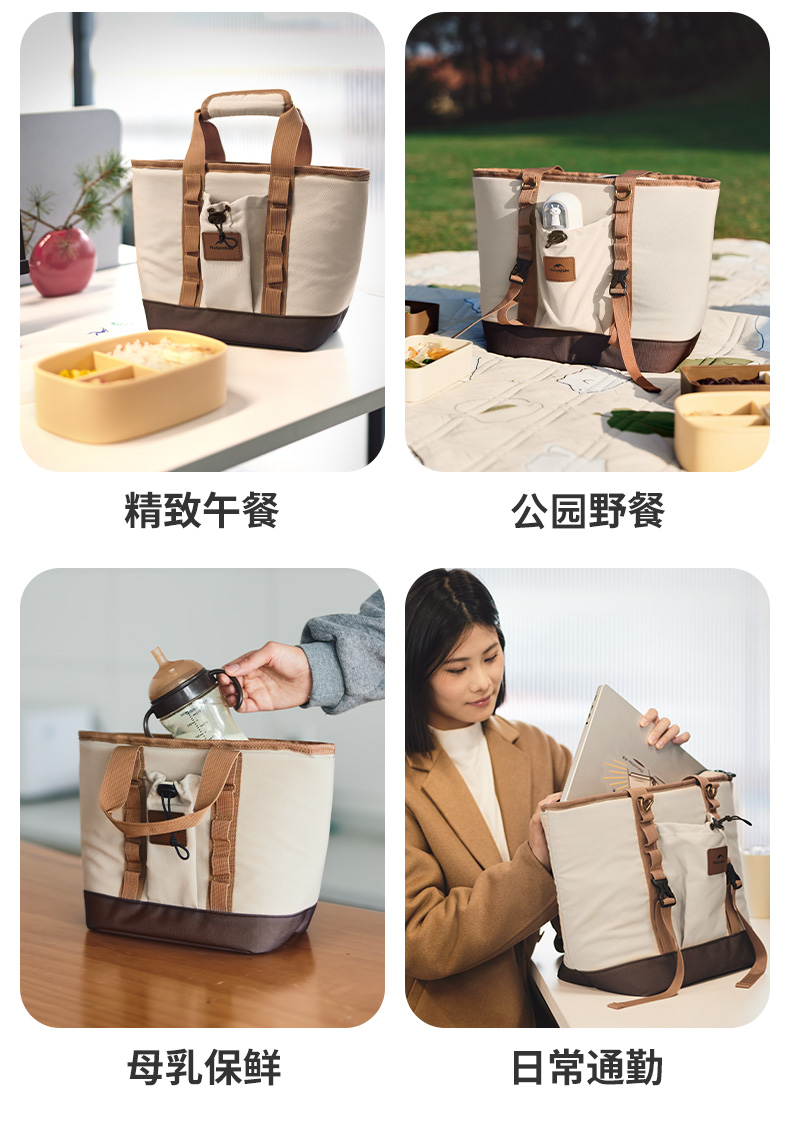 精致午餐

公园野餐

母乳保鲜

日常通勤