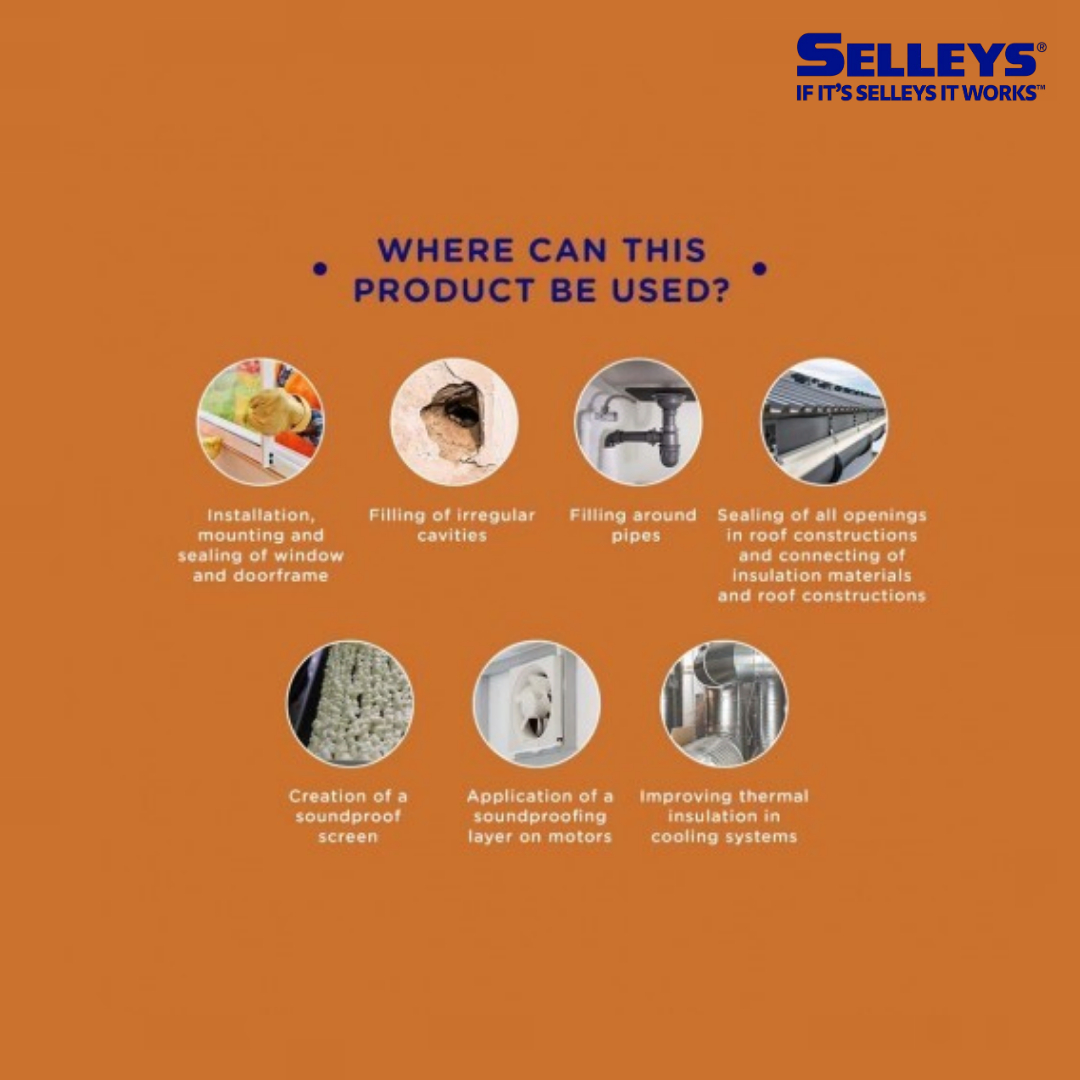 SELLEYS®
IF IT'S SELLEYS IT WORKS™

WHERE CAN THIS PRODUCT BE USED?

Installation, mounting and sealing of window and doorframe

Filling of irregular cavities

Filling around pipes

Sealing of all openings in roof constructions and connecting of insulation materials and roof constructions

Creation of a soundproof screen

Application of a soundproofing layer on motors

Improving thermal insulation in cooling systems