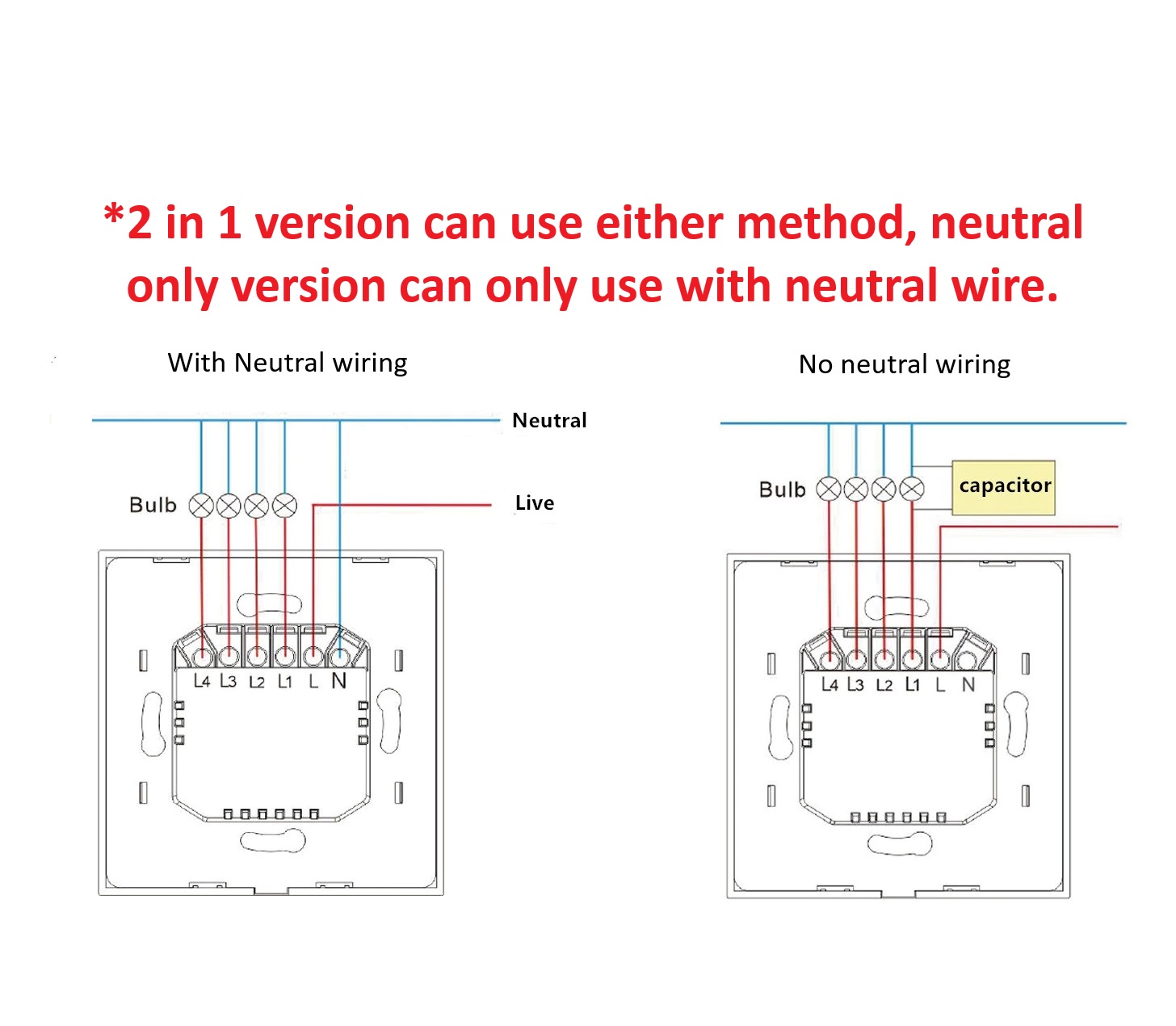 *2 in 1 version can use either method, neutral only version can only use with neutral wire.

With Neutral wiring

Neutral

Bulb

Live

L4 L3 L2 L1 L N

No neutral wiring

Bulb

capacitor

L4 L3 L2 L1 L N