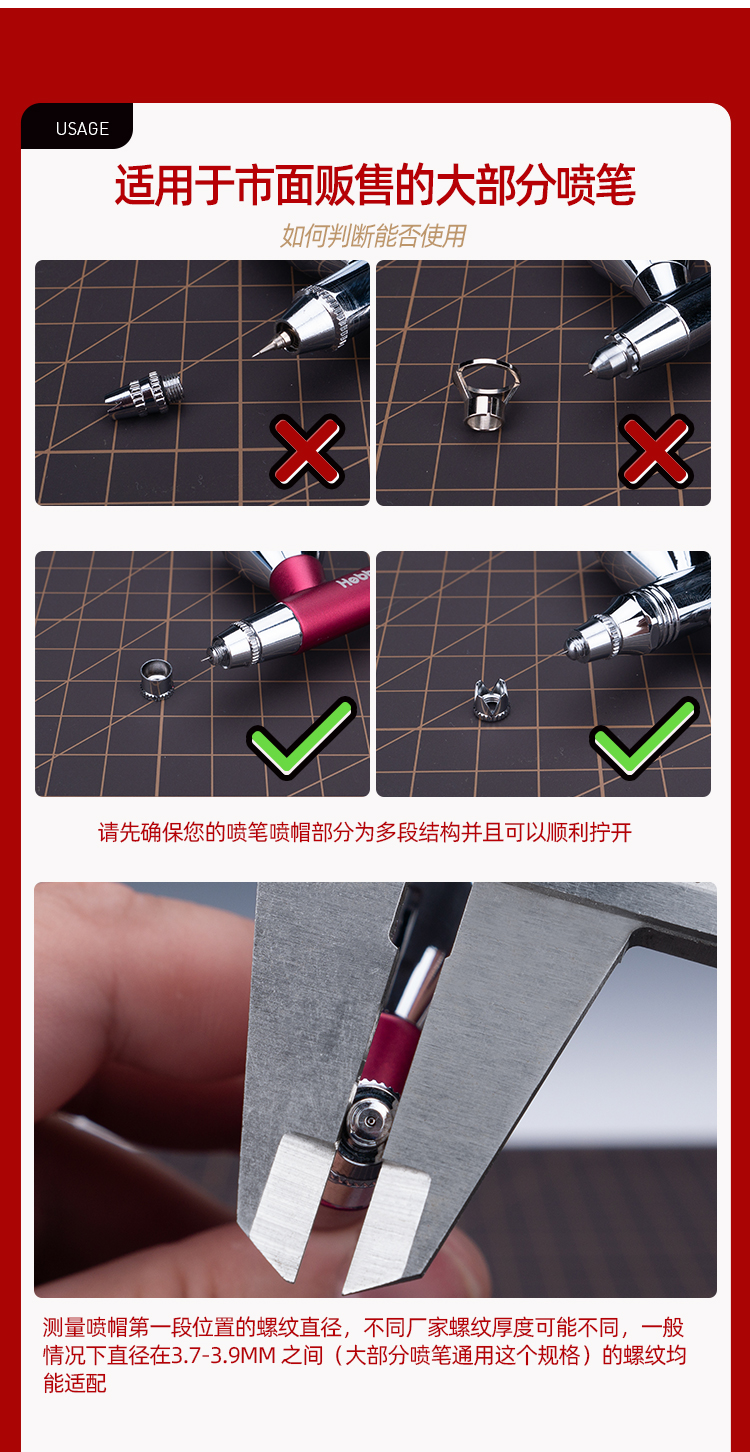 USAGE

适用于市面贩售的大部分喷笔

如何判断能否使用

Hob

请先确保您的喷笔喷帽部分为多段结构并且可以顺利拧开

测量喷帽第一段位置的螺纹直径，不同厂家螺纹厚度可能不同，一般情况下直径在3.7-3.9MM 之间（大部分喷笔通用这个规格）的螺纹均能适配