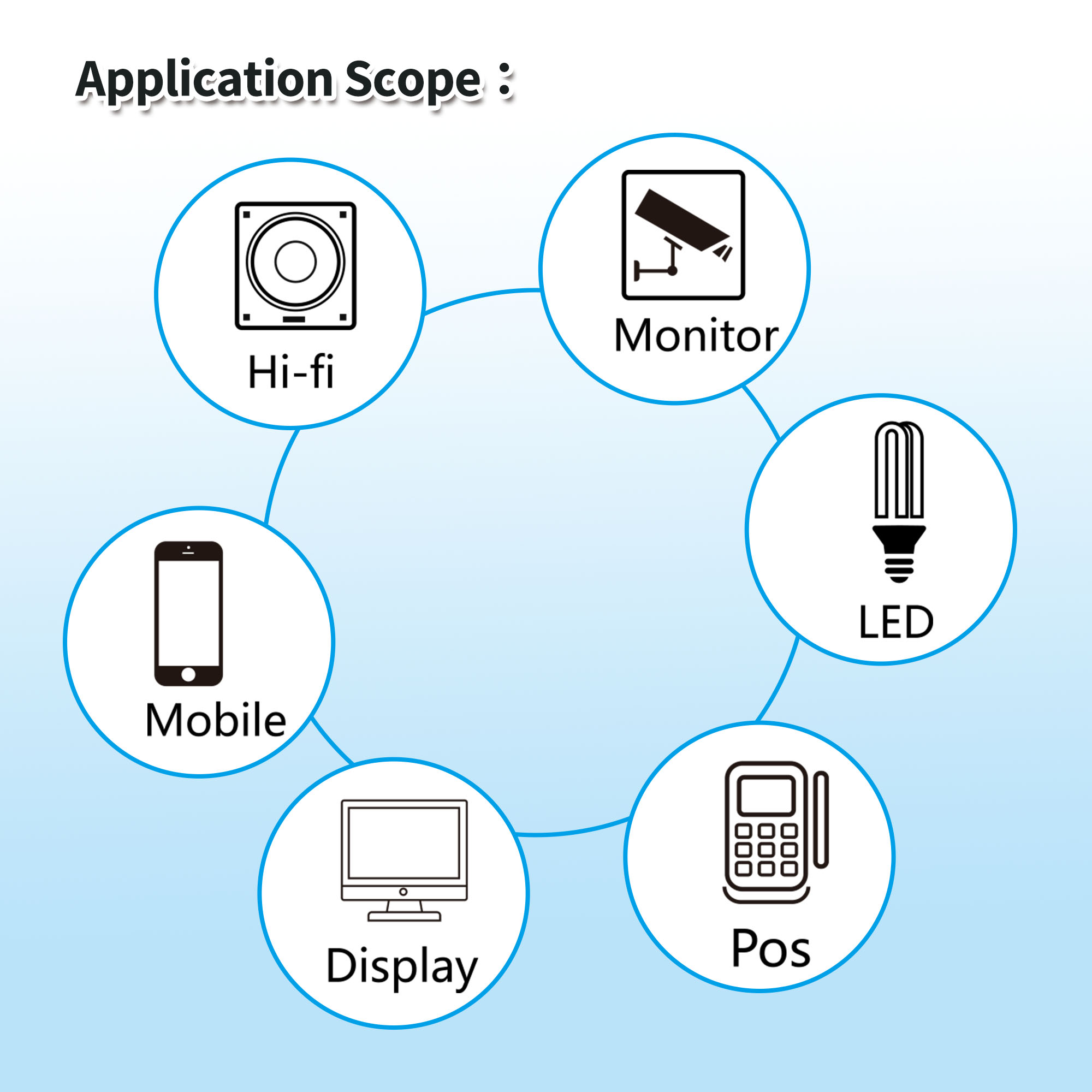 Application Scope：

Hi-fi

Monitor

LED

Mobile

Display

Pos