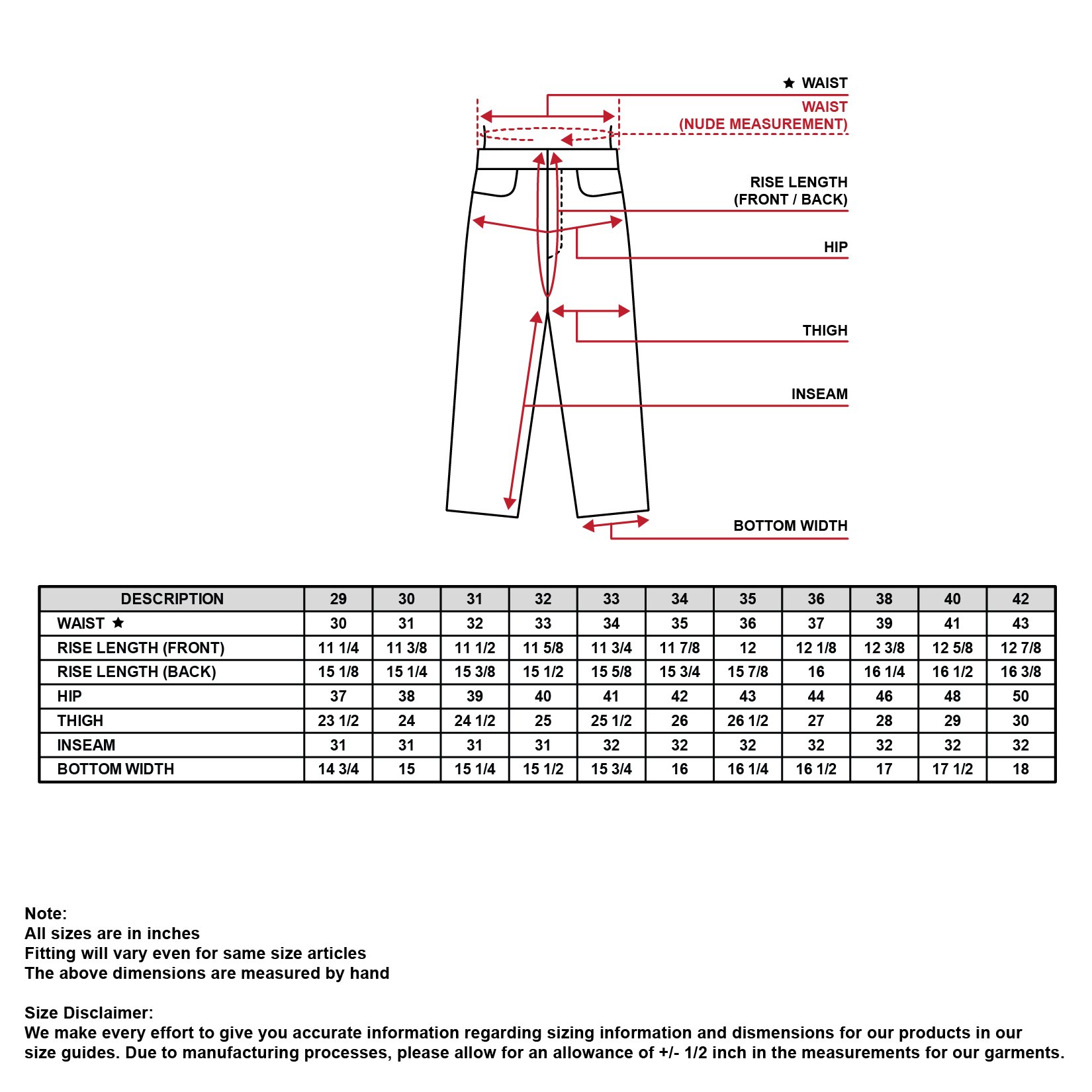 ★ WAIST
WAIST
(NUDE MEASUREMENT)

RISE LENGTH
(FRONT / BACK)

HIP

THIGH

INSEAM

BOTTOM WIDTH

| DESCRIPTION | 29 | 30 | 31 | 32 | 33 | 34 | 35 | 36 | 38 | 40 | 42 |
|---|---|---|---|---|---|---|---|---|---|---|---|
| WAIST ★ | 30 | 31 | 32 | 33 | 34 | 35 | 36 | 37 | 39 | 41 | 43 |
| RISE LENGTH (FRONT) | 11 1/4 | 11 3/8 | 11 1/2 | 11 5/8 | 11 3/4 | 11 7/8 | 12 | 12 1/8 | 12 3/8 | 12 5/8 | 12 7/8 |
| RISE LENGTH (BACK) | 15 1/8 | 15 1/4 | 15 3/8 | 15 1/2 | 15 5/8 | 15 3/4 | 15 7/8 | 16 | 16 1/4 | 16 1/2 | 16 3/8 |
| HIP | 37 | 38 | 39 | 40 | 41 | 42 | 43 | 44 | 46 | 48 | 50 |
| THIGH | 23 1/2 | 24 | 24 1/2 | 25 | 25 1/2 | 26 | 26 1/2 | 27 | 28 | 29 | 30 |
| INSEAM | 31 | 31 | 31 | 31 | 32 | 32 | 32 | 32 | 32 | 32 | 32 |
| BOTTOM WIDTH | 14 3/4 | 15 | 15 1/4 | 15 1/2 | 15 3/4 | 16 | 16 1/4 | 16 1/2 | 17 | 17 1/2 | 18 |

Note:
All sizes are in inches
Fitting will vary even for same size articles
The above dimensions are measured by hand

Size Disclaimer:
We make every effort to give you accurate information regarding sizing information and dismensions for our products in our size guides. Due to manufacturing processes, please allow for an allowance of +/- 1/2 inch in the measurements for our garments.