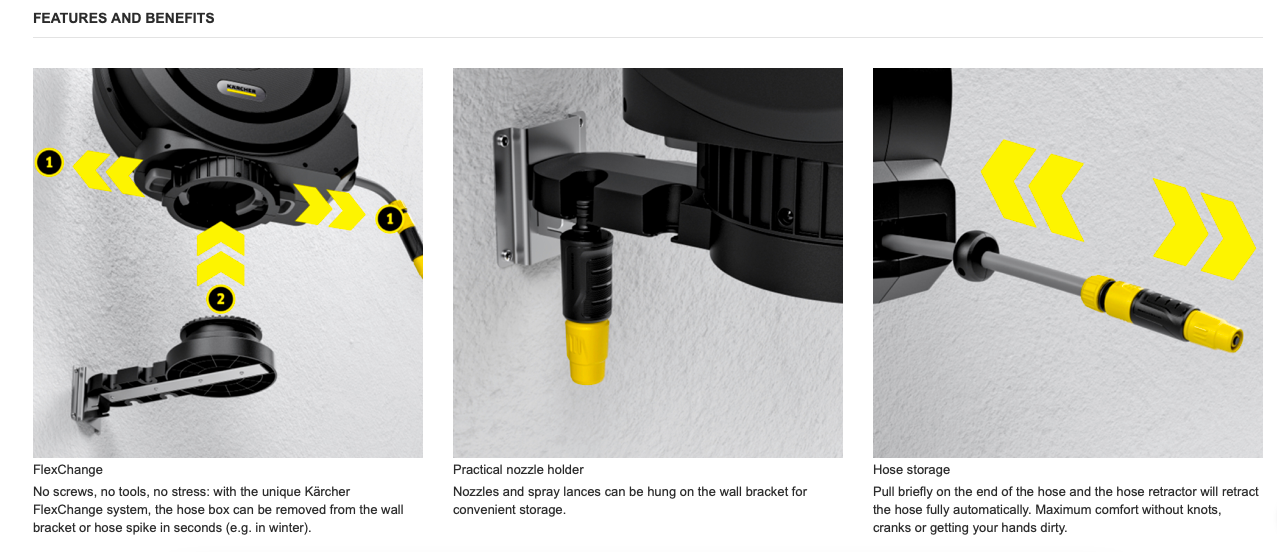 FEATURES AND BENEFITS

KÄRCHER

1

1

2

FlexChange

No screws, no tools, no stress: with the unique Kärcher FlexChange system, the hose box can be removed from the wall bracket or hose spike in seconds (e.g. in winter).

Practical nozzle holder

Nozzles and spray lances can be hung on the wall bracket for convenient storage.

Hose storage

Pull briefly on the end of the hose and the hose retractor will retract the hose fully automatically. Maximum comfort without knots, cranks or getting your hands dirty.