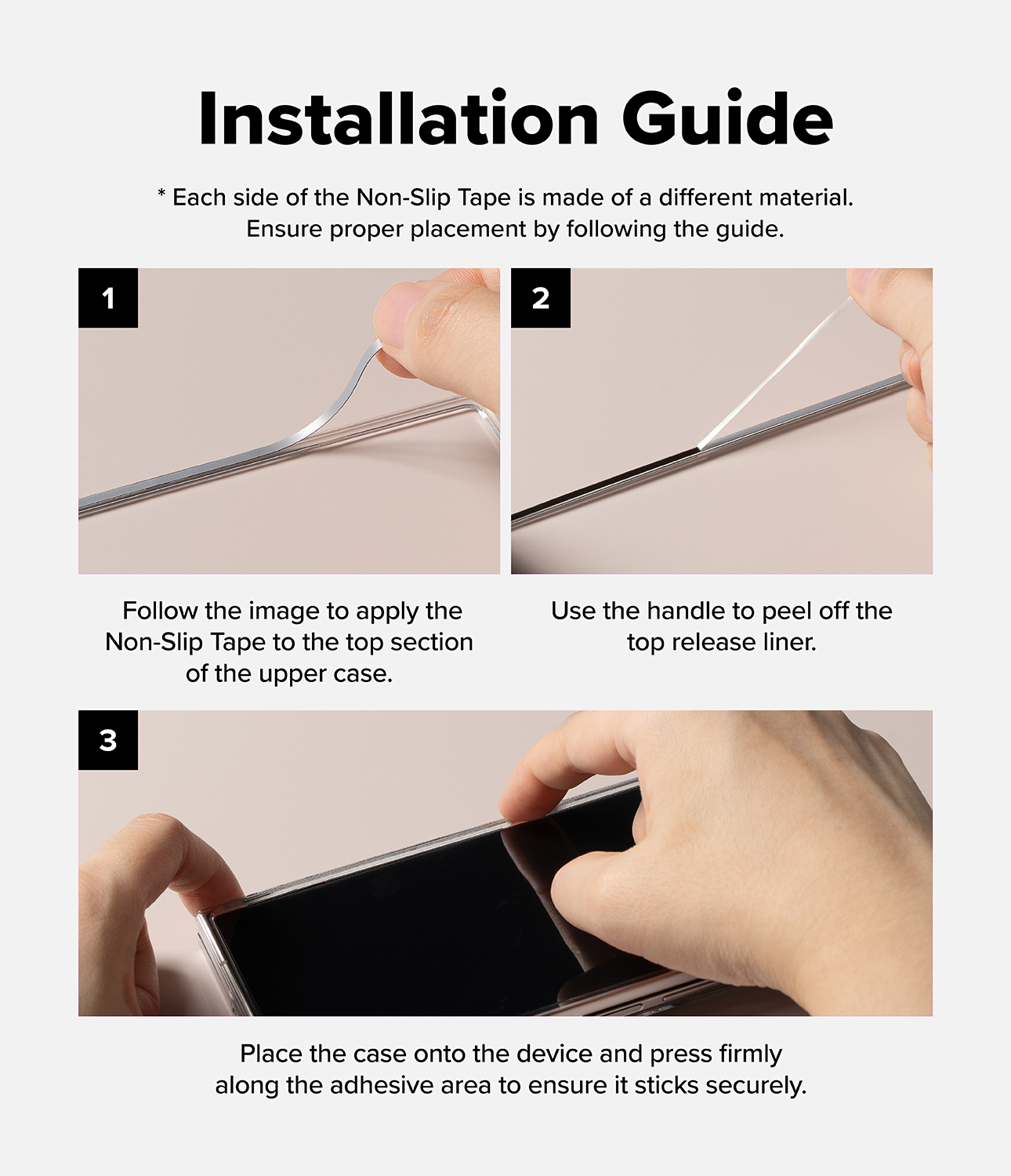 Installation Guide

* Each side of the Non-Slip Tape is made of a different material. Ensure proper placement by following the guide.

1

Follow the image to apply the Non-Slip Tape to the top section of the upper case.

2

Use the handle to peel off the top release liner.

3

Place the case onto the device and press firmly along the adhesive area to ensure it sticks securely.