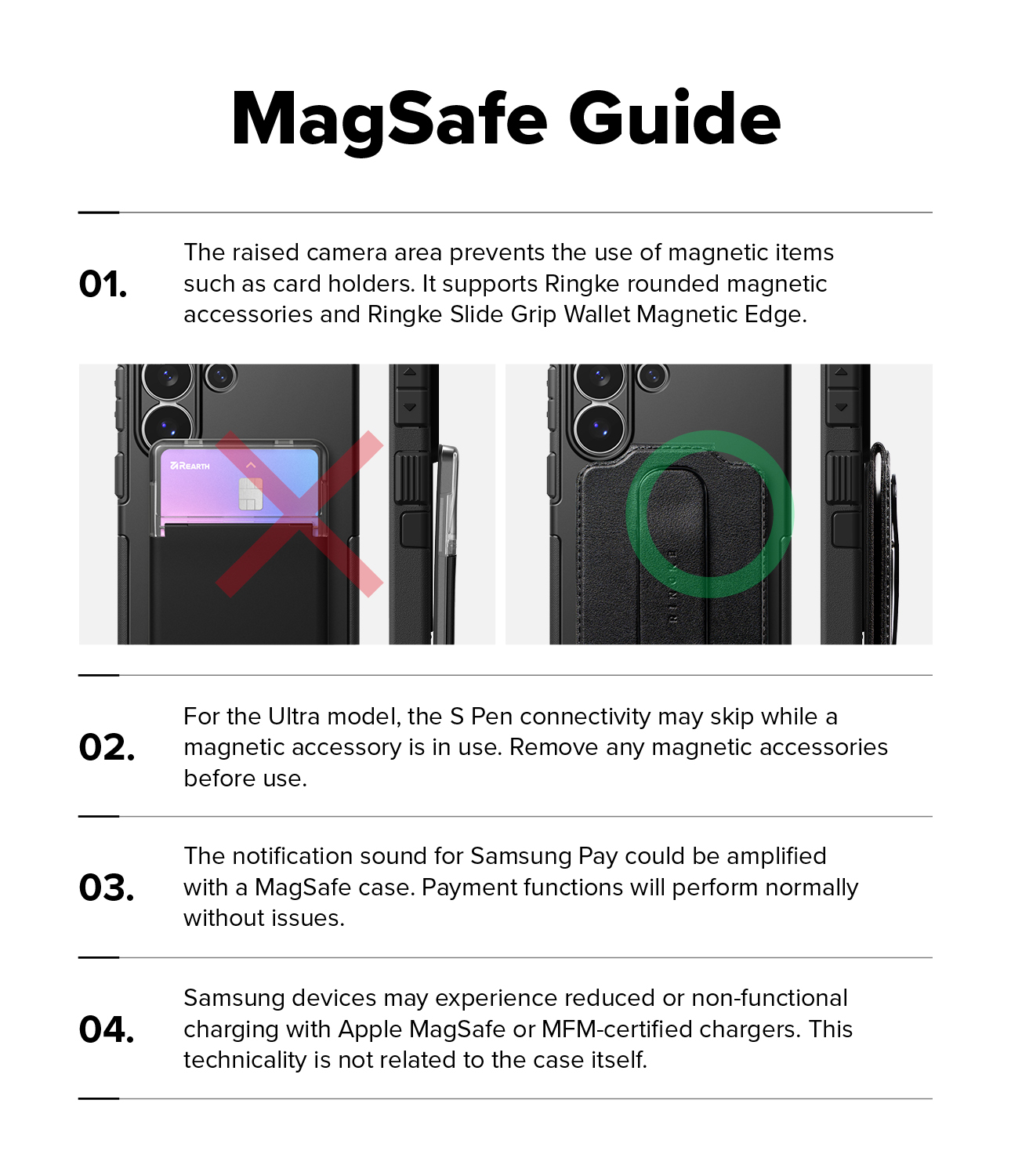 MagSafe Guide

01.

The raised camera area prevents the use of magnetic items such as card holders. It supports Ringke rounded magnetic accessories and Ringke Slide Grip Wallet Magnetic Edge.

REARTH

RINGKE

02.

For the Ultra model, the S Pen connectivity may skip while a magnetic accessory is in use. Remove any magnetic accessories before use.

03.

The notification sound for Samsung Pay could be amplified with a MagSafe case. Payment functions will perform normally without issues.

04.

Samsung devices may experience reduced or non-functional charging with Apple MagSafe or MFM-certified chargers. This technicality is not related to the case itself.