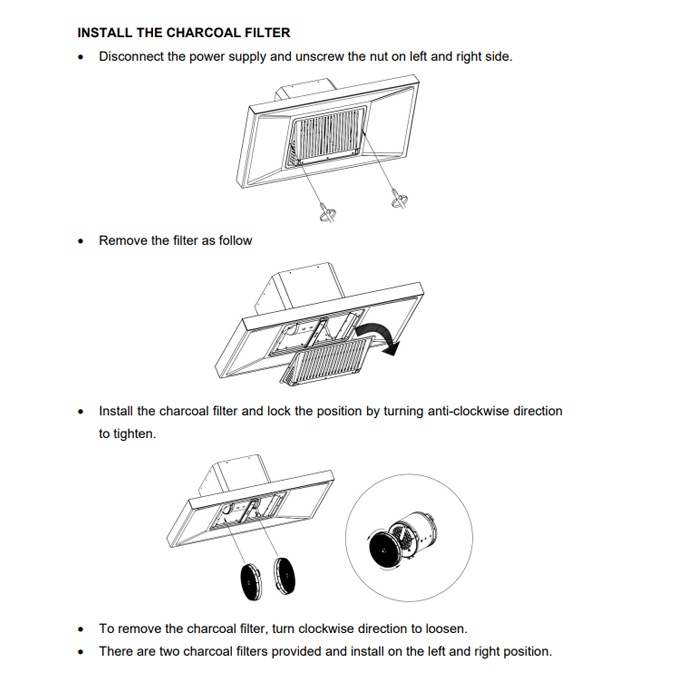 INSTALL THE CHARCOAL FILTER

• Disconnect the power supply and unscrew the nut on left and right side.

• Remove the filter as follow

• Install the charcoal filter and lock the position by turning anti-clockwise direction to tighten.

• To remove the charcoal filter, turn clockwise direction to loosen.
• There are two charcoal filters provided and install on the left and right position.