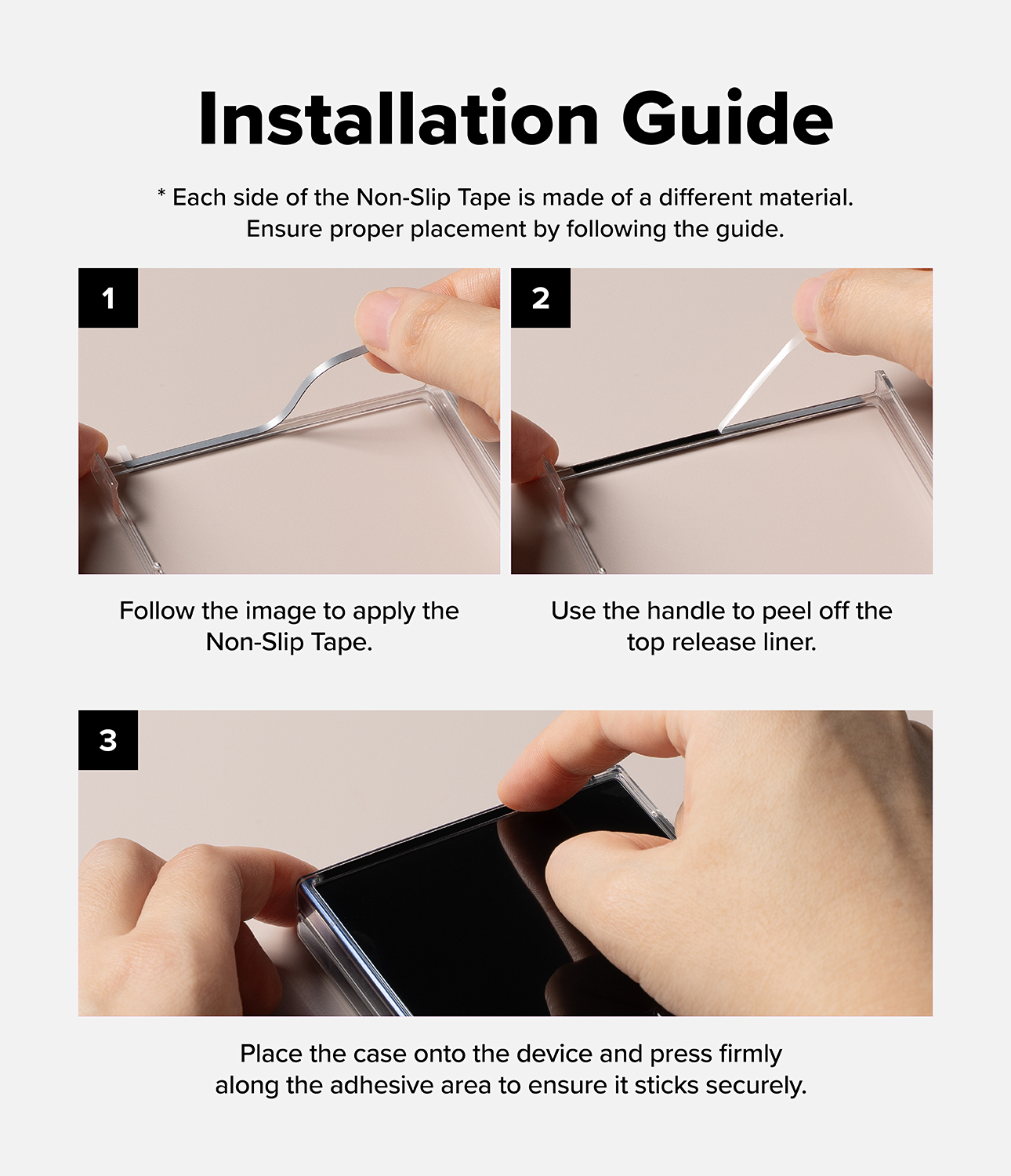 Installation Guide

* Each side of the Non-Slip Tape is made of a different material. Ensure proper placement by following the guide.

1

Follow the image to apply the Non-Slip Tape.

2

Use the handle to peel off the top release liner.

3

Place the case onto the device and press firmly along the adhesive area to ensure it sticks securely.