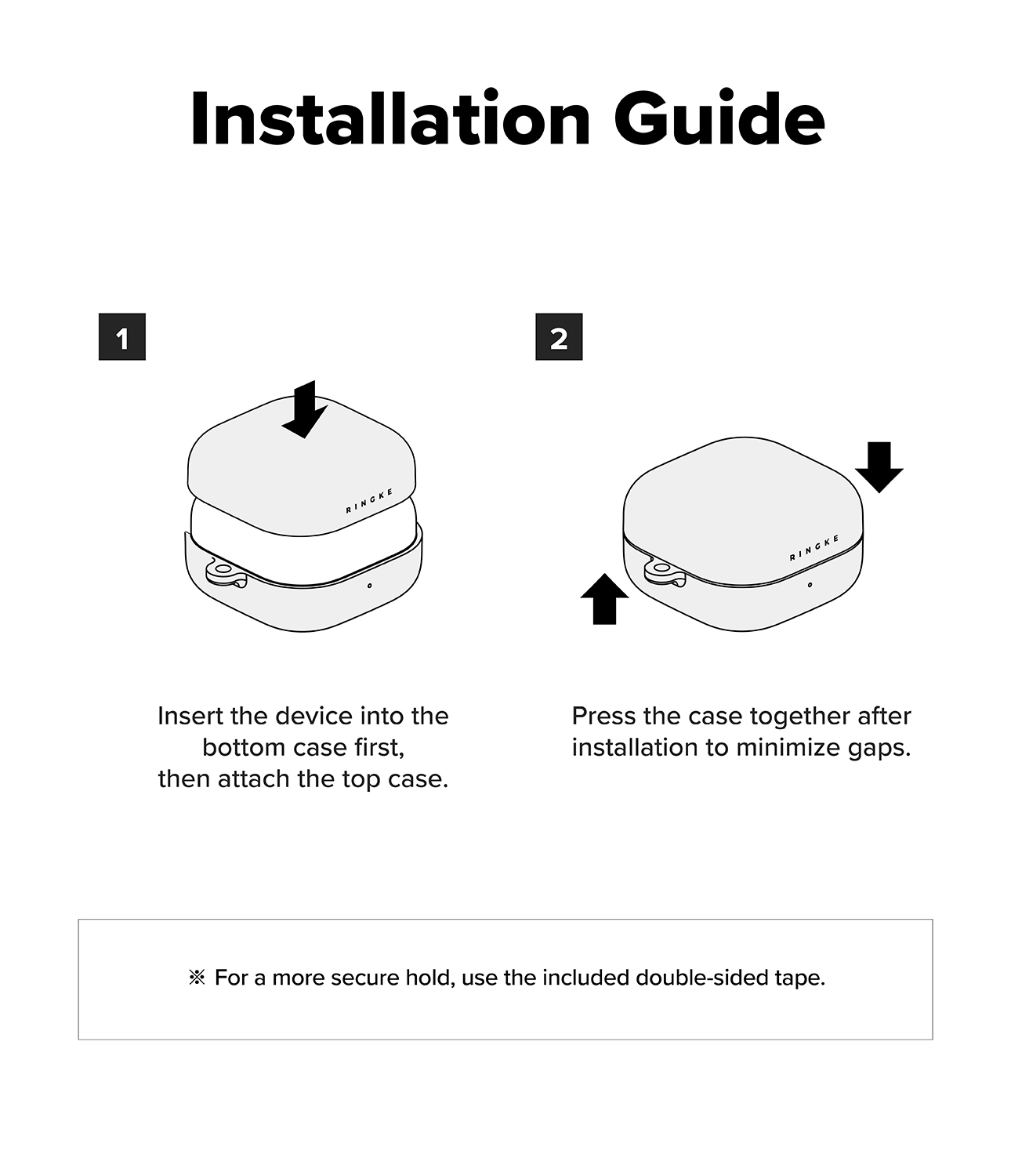 Installation Guide

1

RINGKE

Insert the device into the bottom case first, then attach the top case.

2

RINGKE

Press the case together after installation to minimize gaps.

※ For a more secure hold, use the included double-sided tape.