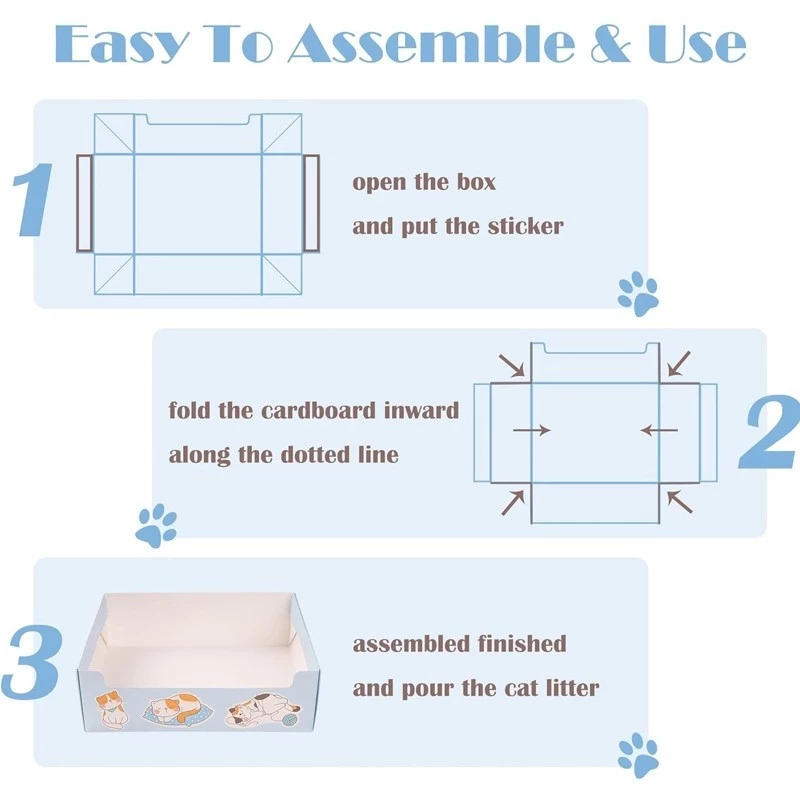 Easy To Assemble & Use

1

open the box
and put the sticker

fold the cardboard inward
along the dotted line

2

3

assembled finished
and pour the cat litter