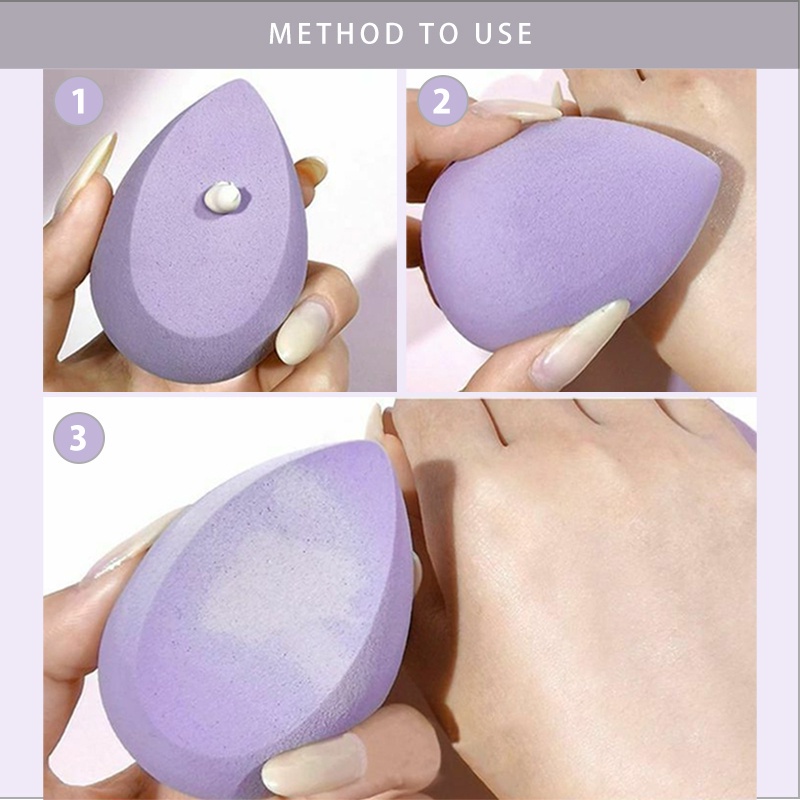 METHOD TO USE

1

2

3