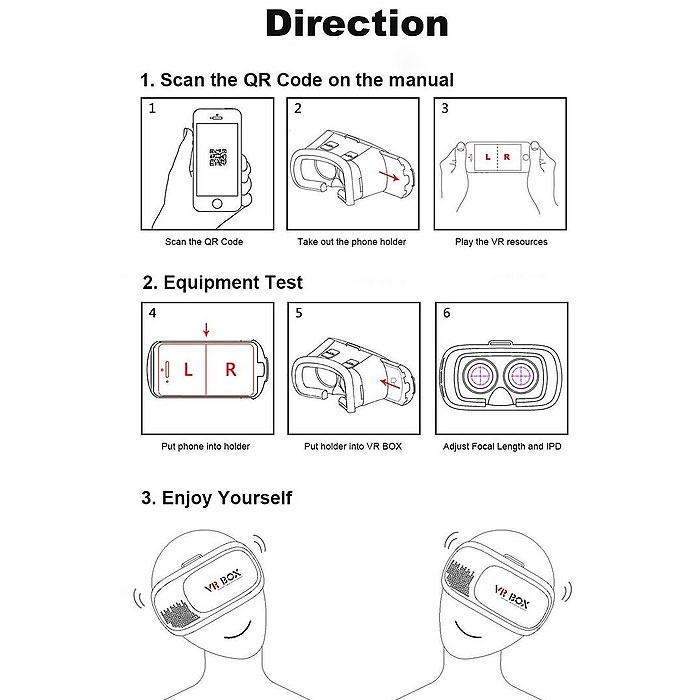 Direction

1. Scan the QR Code on the manual

1

Scan the QR Code

2

Take out the phone holder

3

L R

Play the VR resources

2. Equipment Test

4

L R

Put phone into holder

5

Put holder into VR BOX

6

Adjust Focal Length and IPD

3. Enjoy Yourself

VR BOX

VR BOX