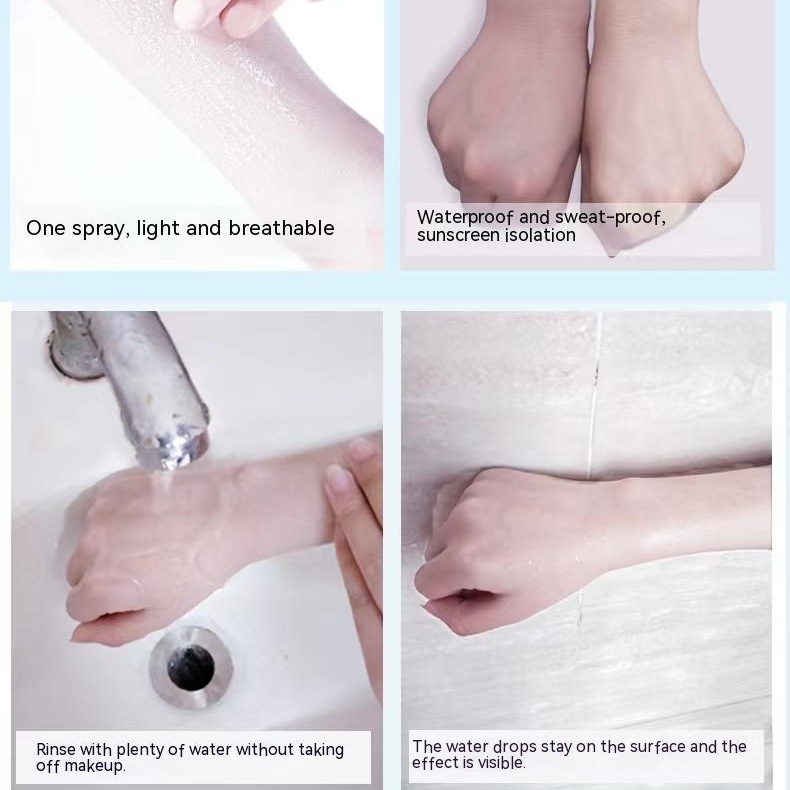 One spray, light and breathable

Waterproof and sweat-proof, sunscreen isolation

Rinse with plenty of water without taking off makeup.

The water drops stay on the surface and the effect is visible.