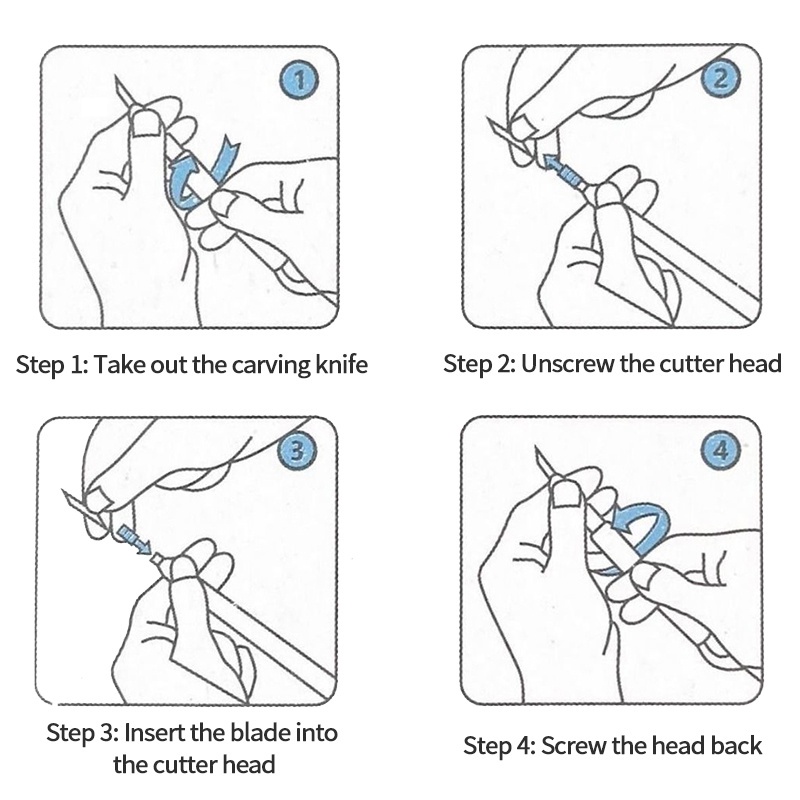 1

Step 1: Take out the carving knife

2

Step 2: Unscrew the cutter head

3

Step 3: Insert the blade into the cutter head

4

Step 4: Screw the head back