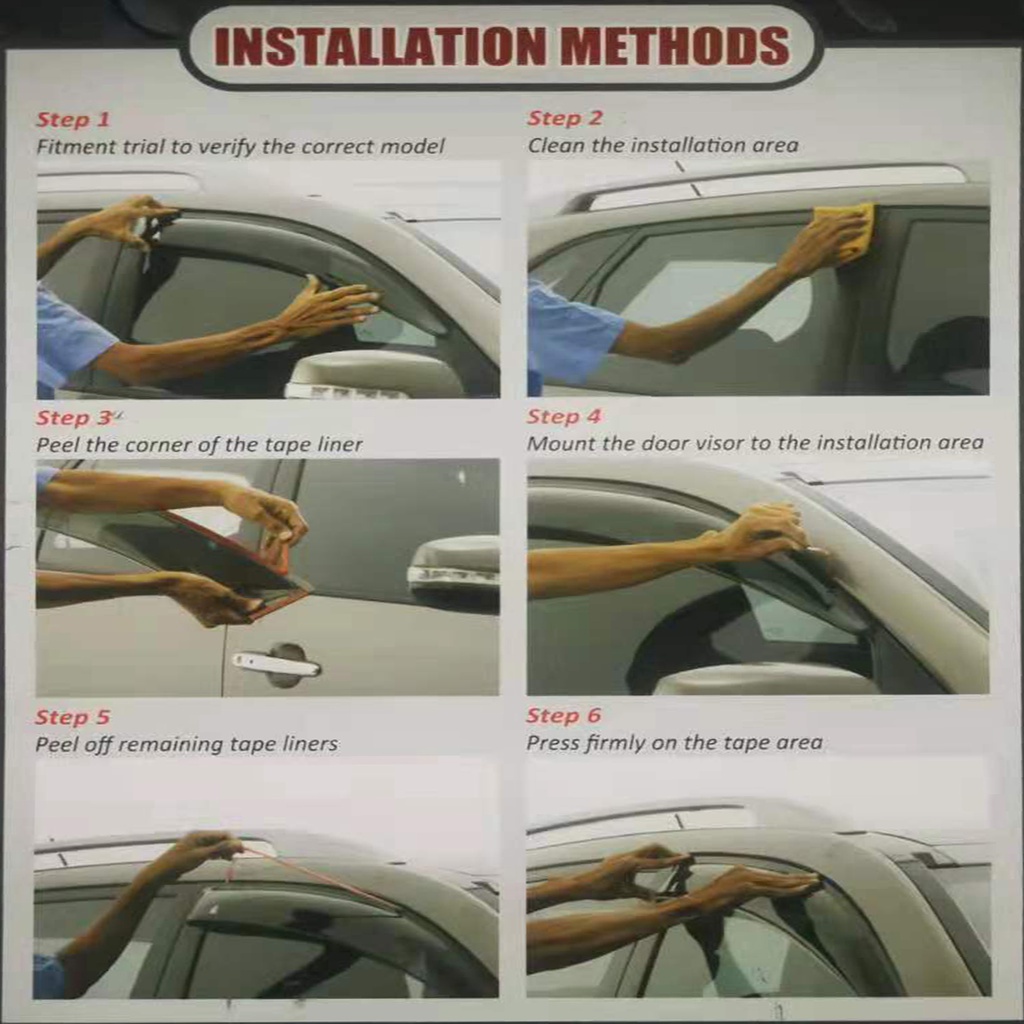 INSTALLATION METHODS

Step 1
Fitment trial to verify the correct model

Step 2
Clean the installation area

Step 3
Peel the corner of the tape liner

Step 4
Mount the door visor to the installation area

Step 5
Peel off remaining tape liners

Step 6
Press firmly on the tape area